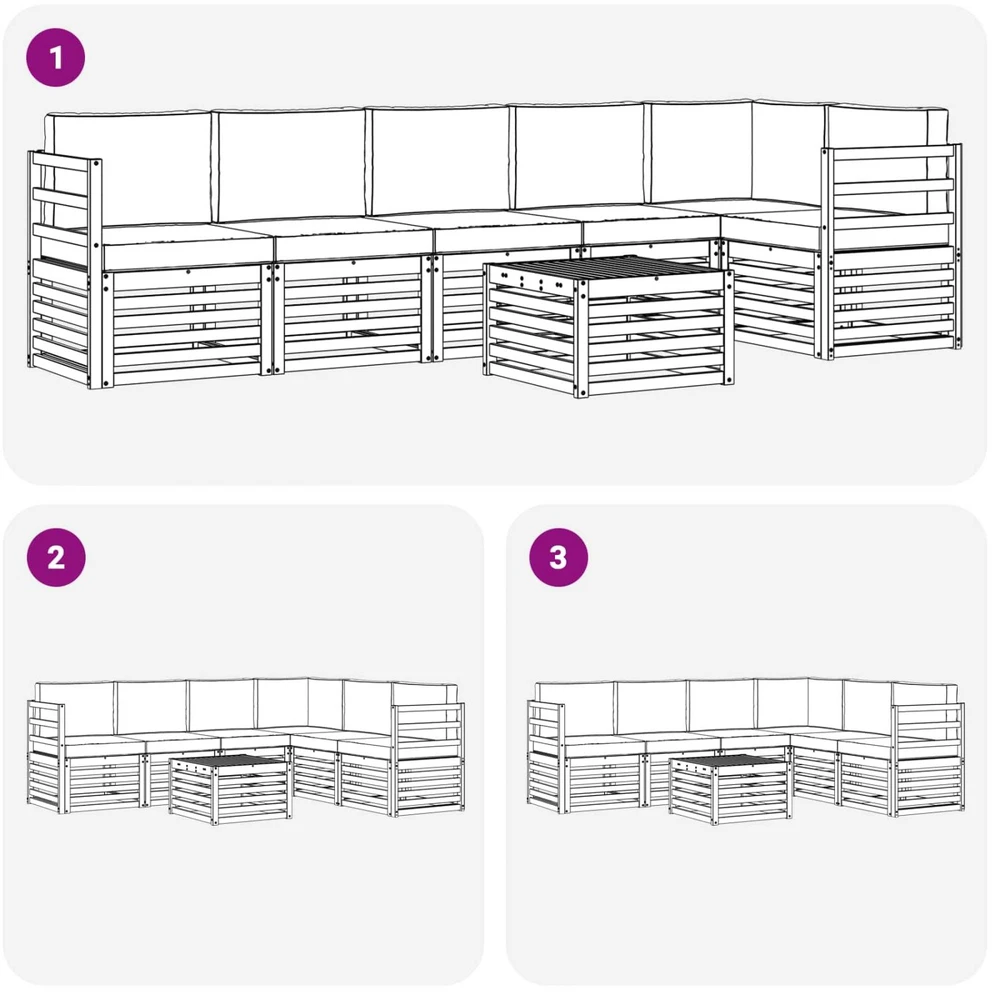 1

2

3