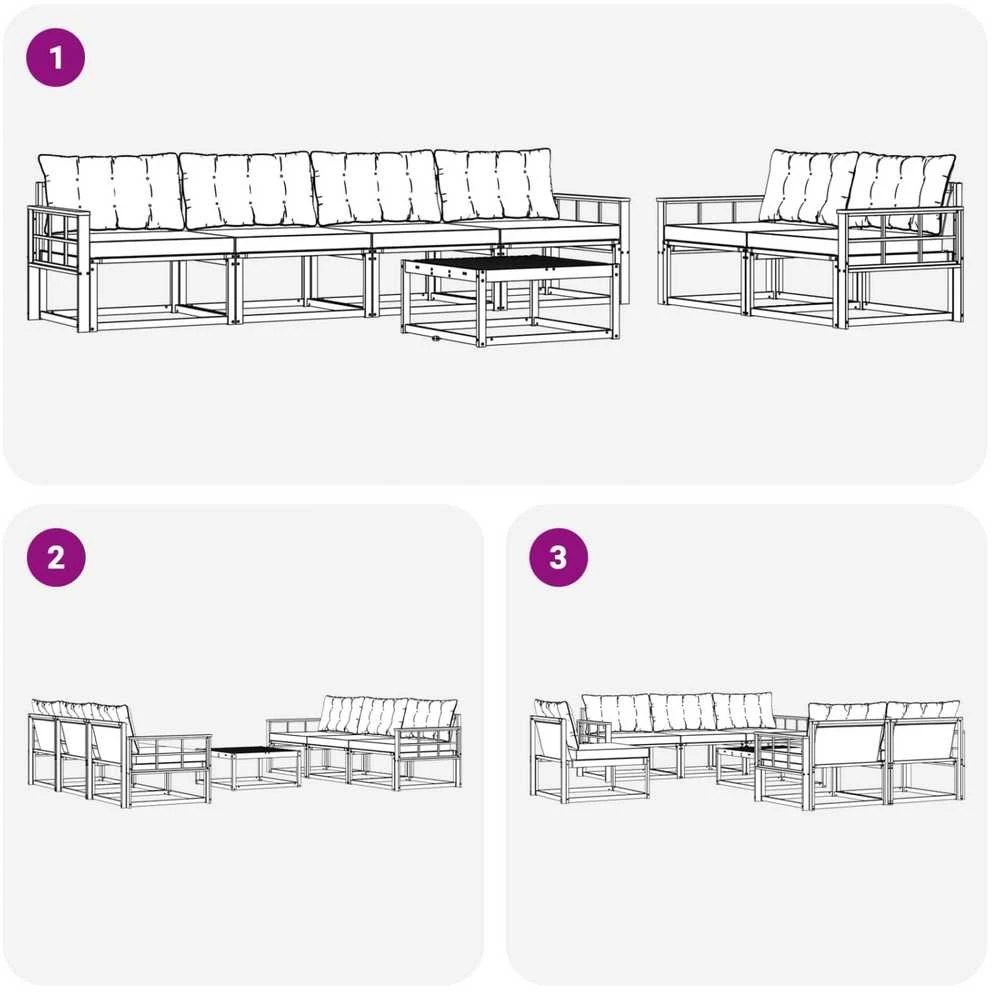 1

2

3