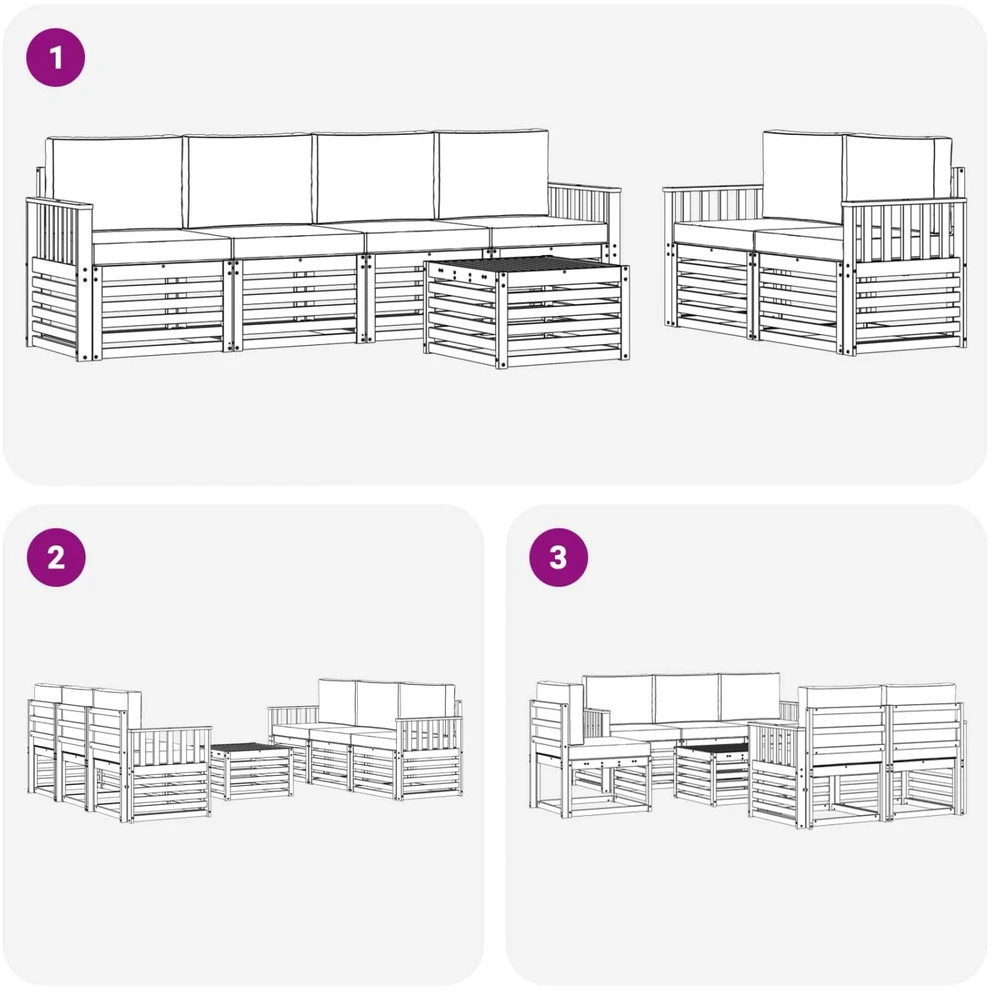 1

2

3