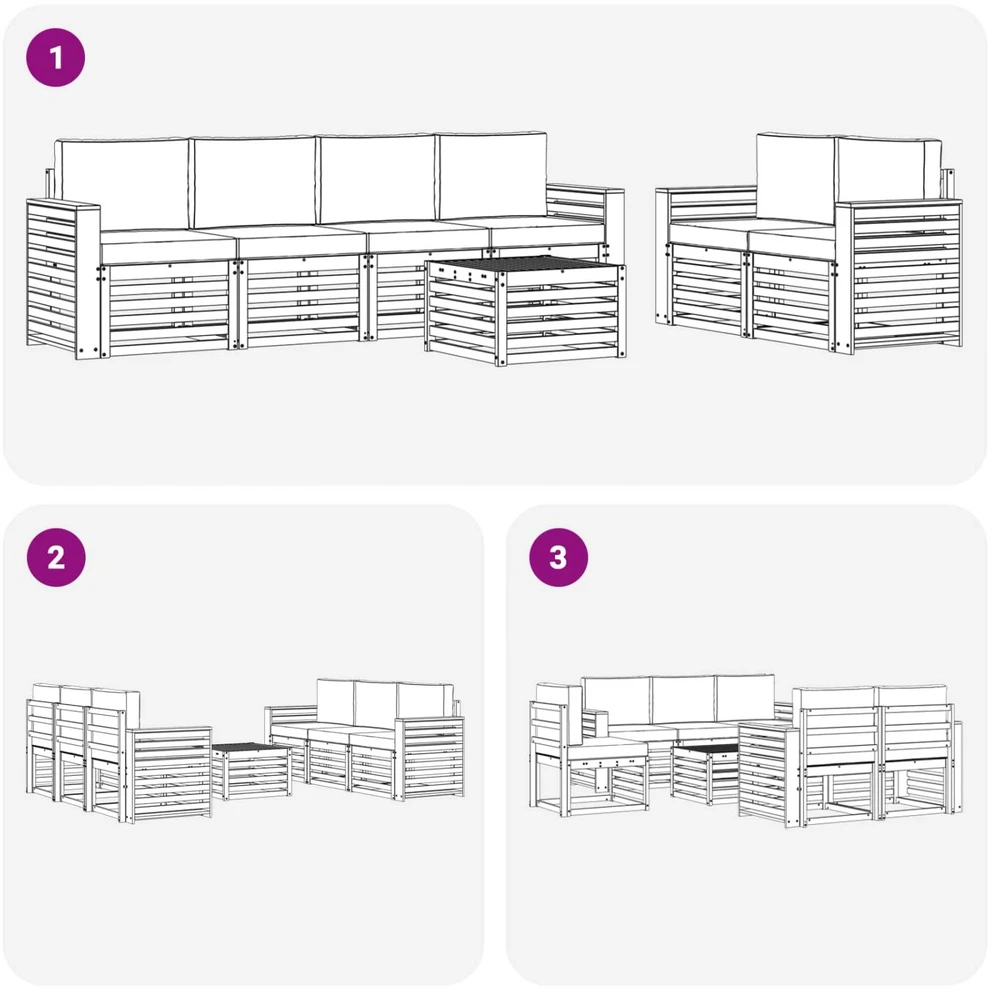 1

2

3