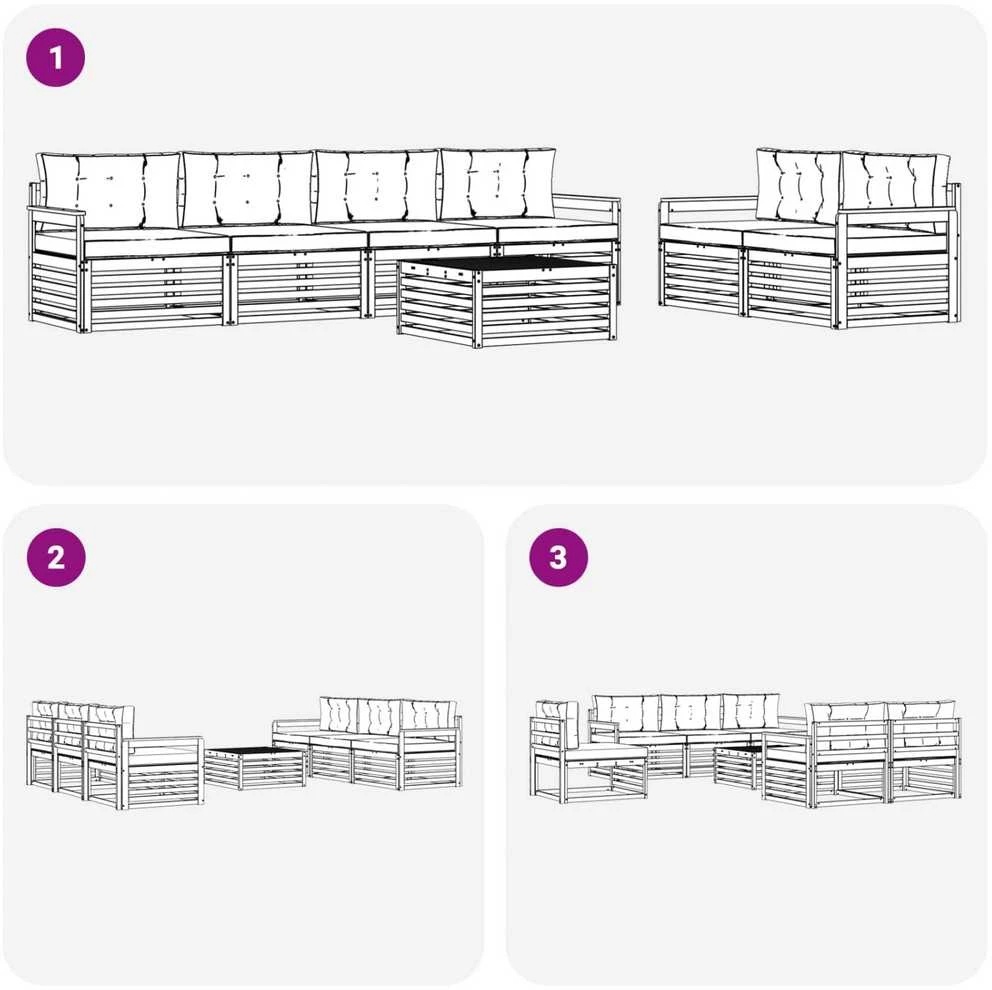 1

2

3