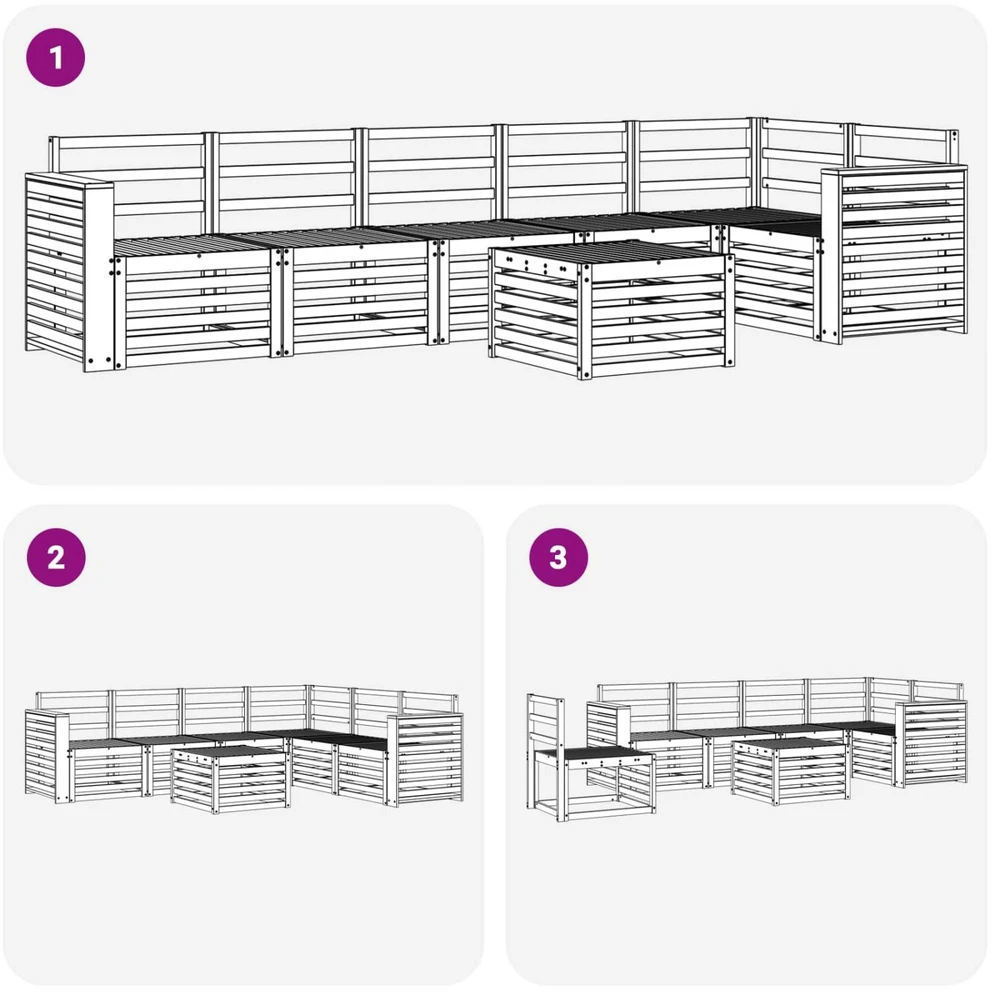 1

2

3