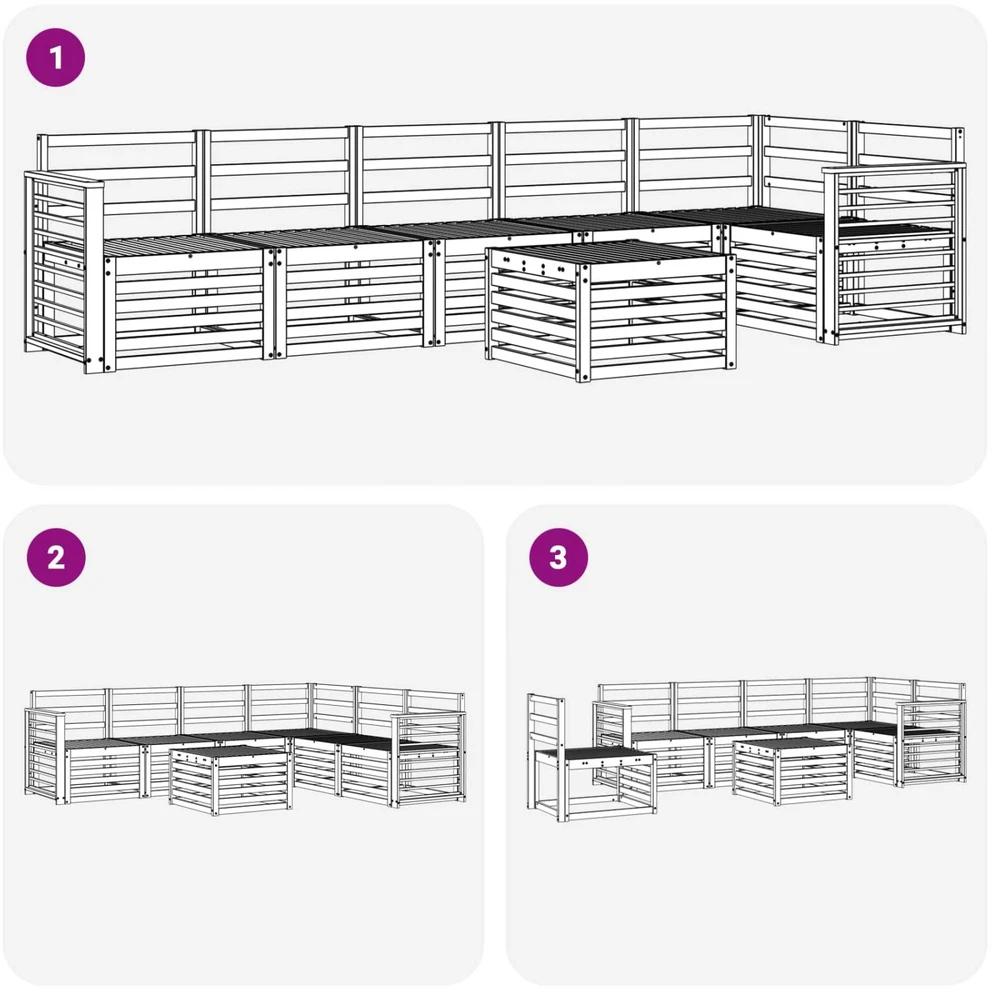 1

2

3