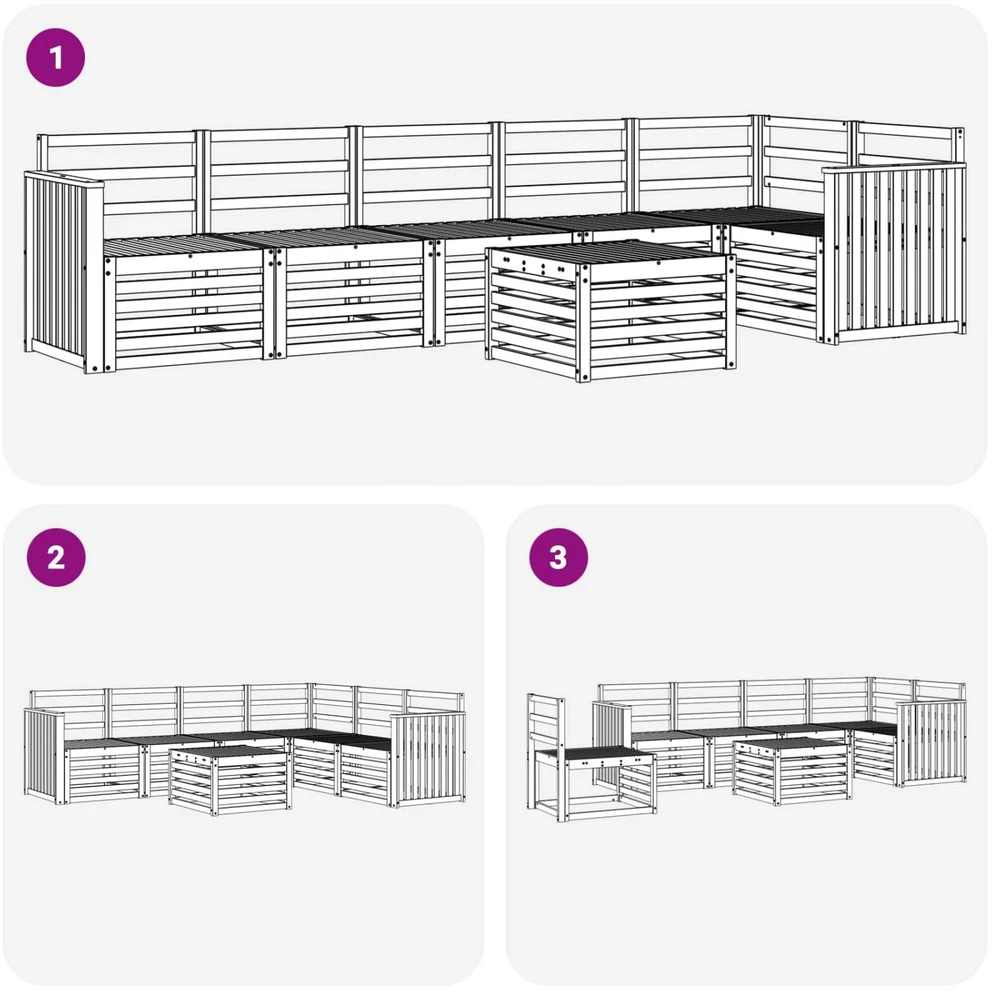 1

2

3