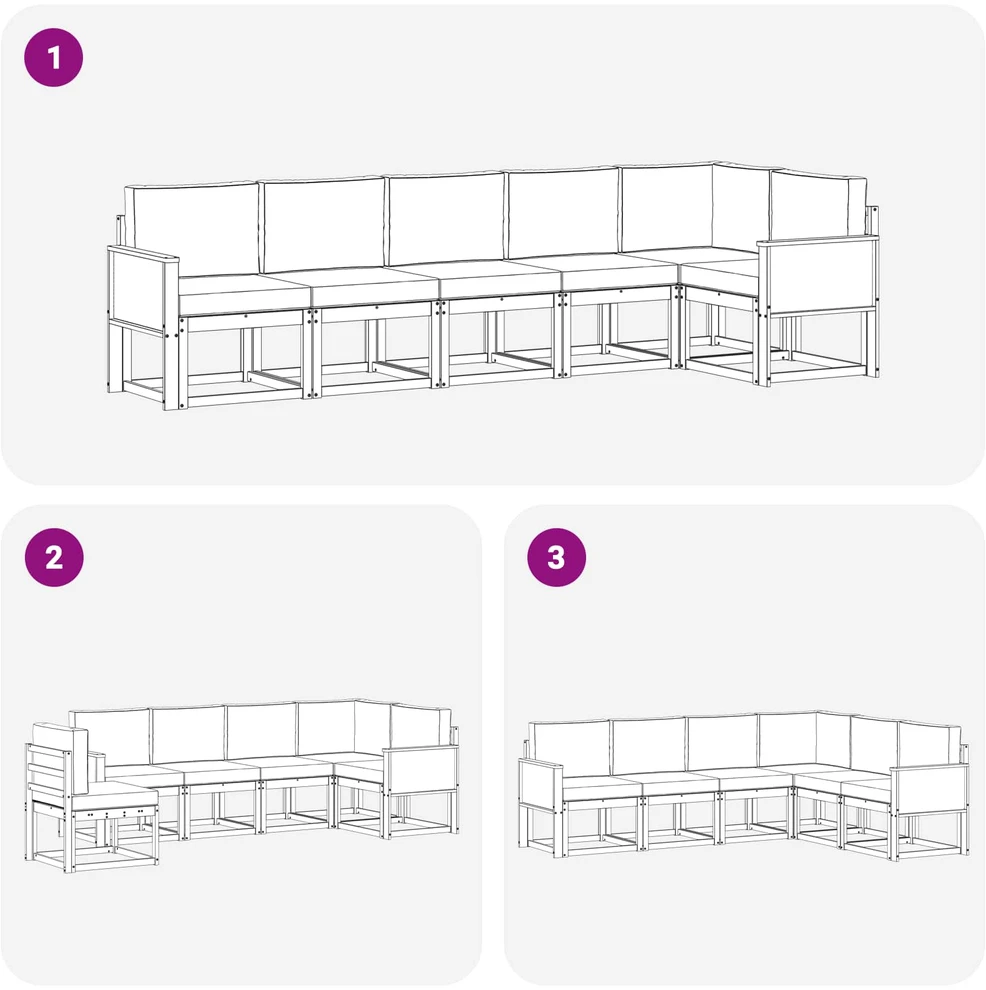 1

2

3