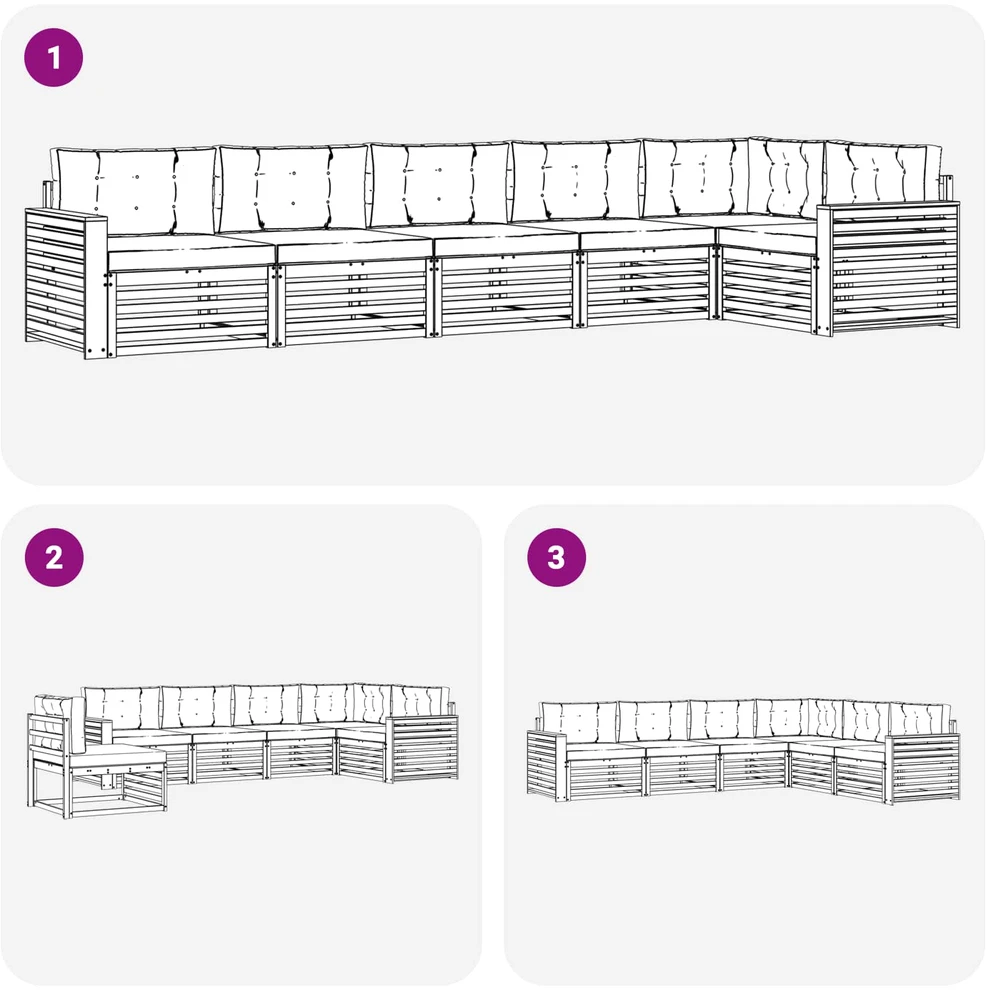 1

2

3