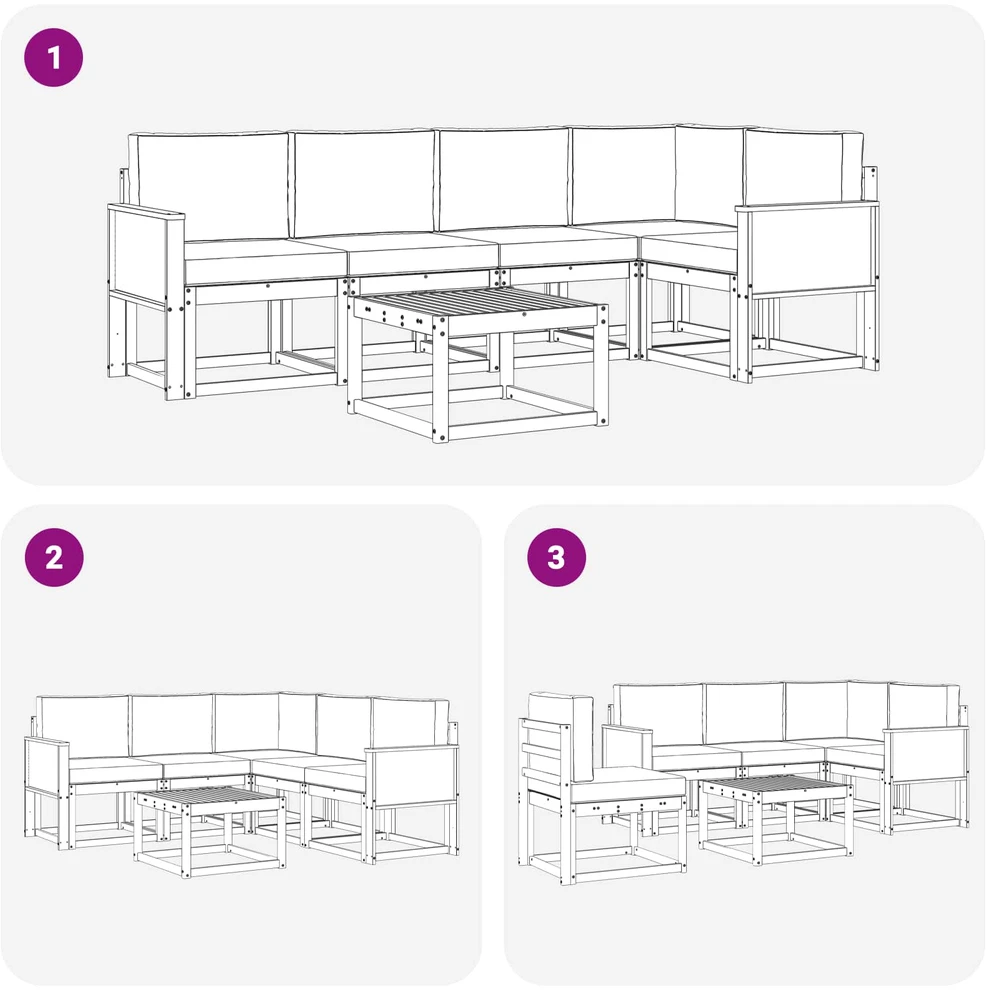 1

2

3