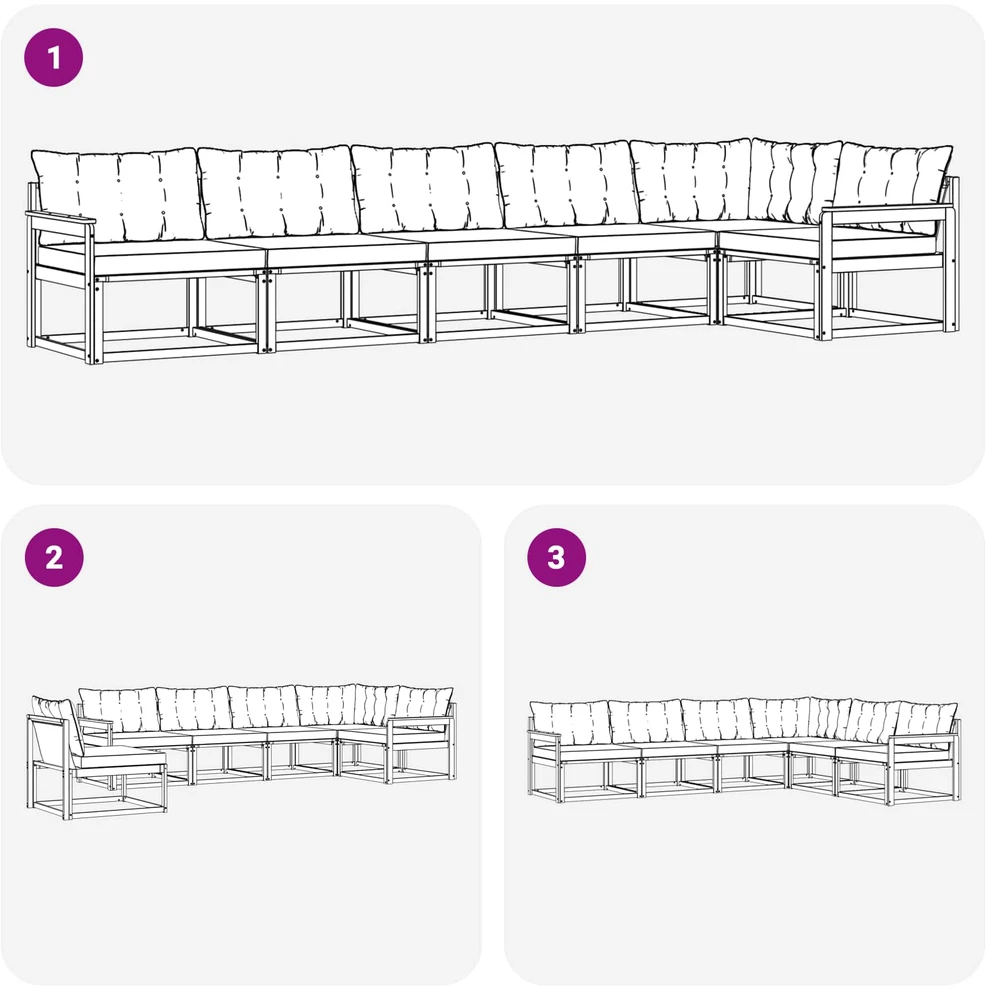 1

2

3