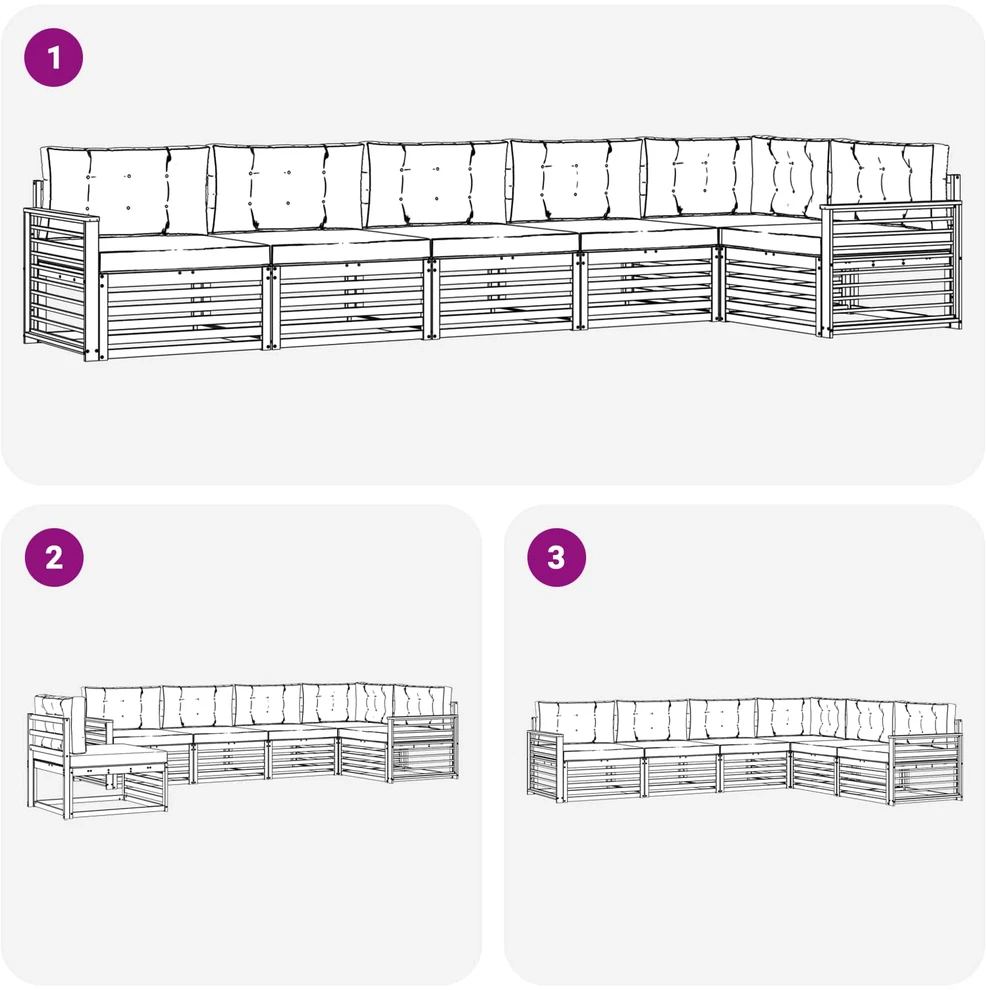 1

2

3