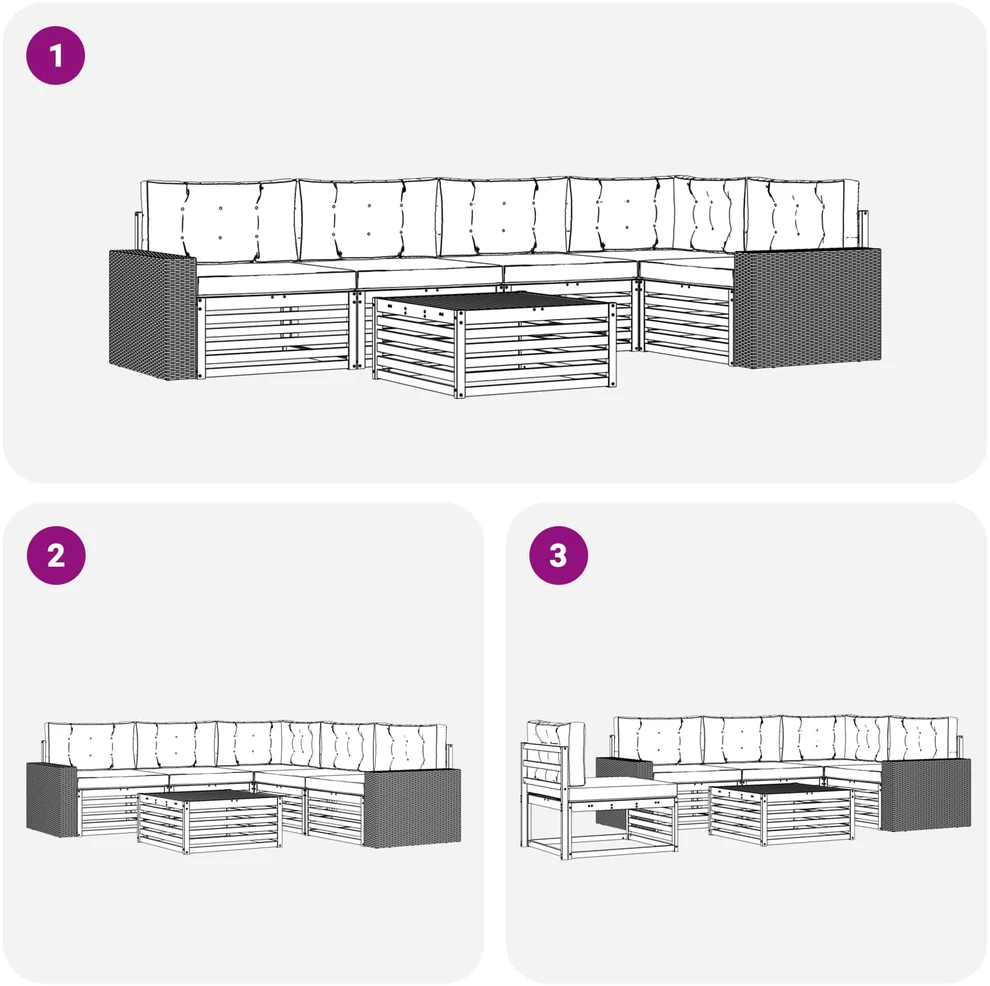 1

2

3