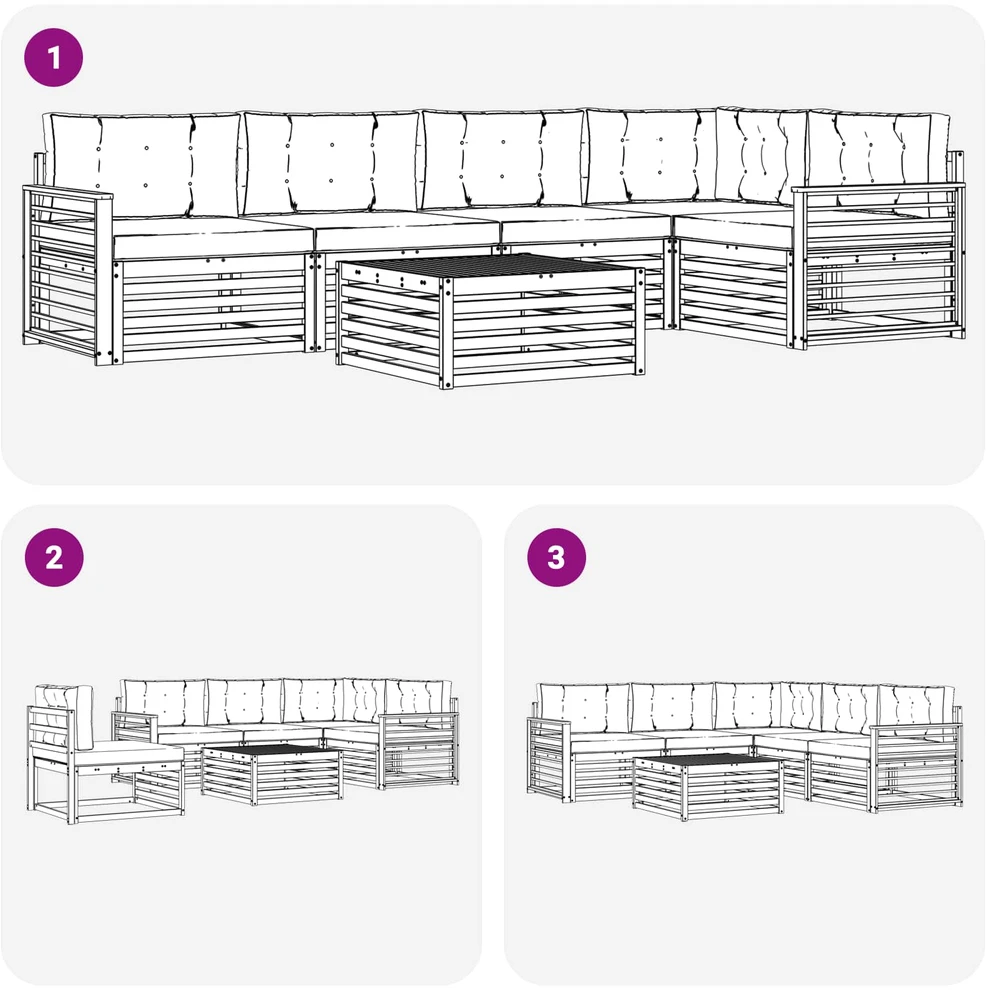 1

2

3