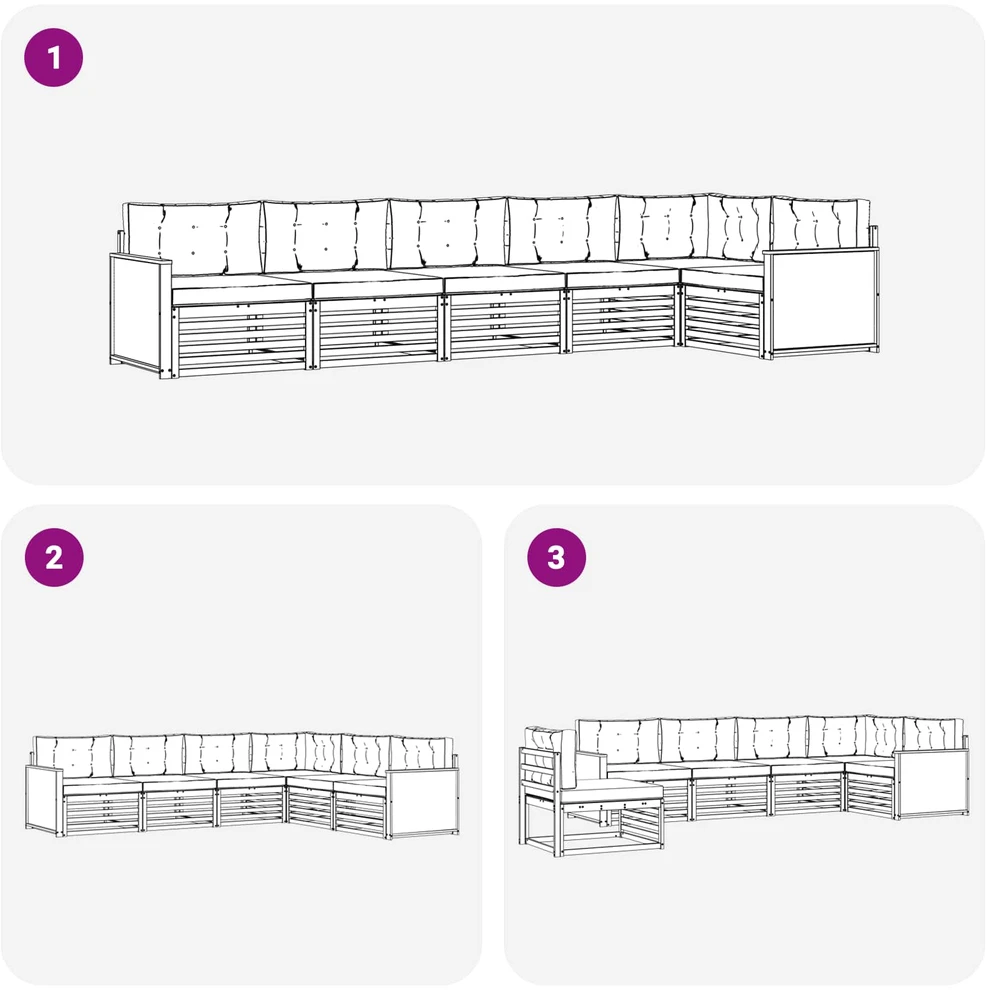 1

2

3