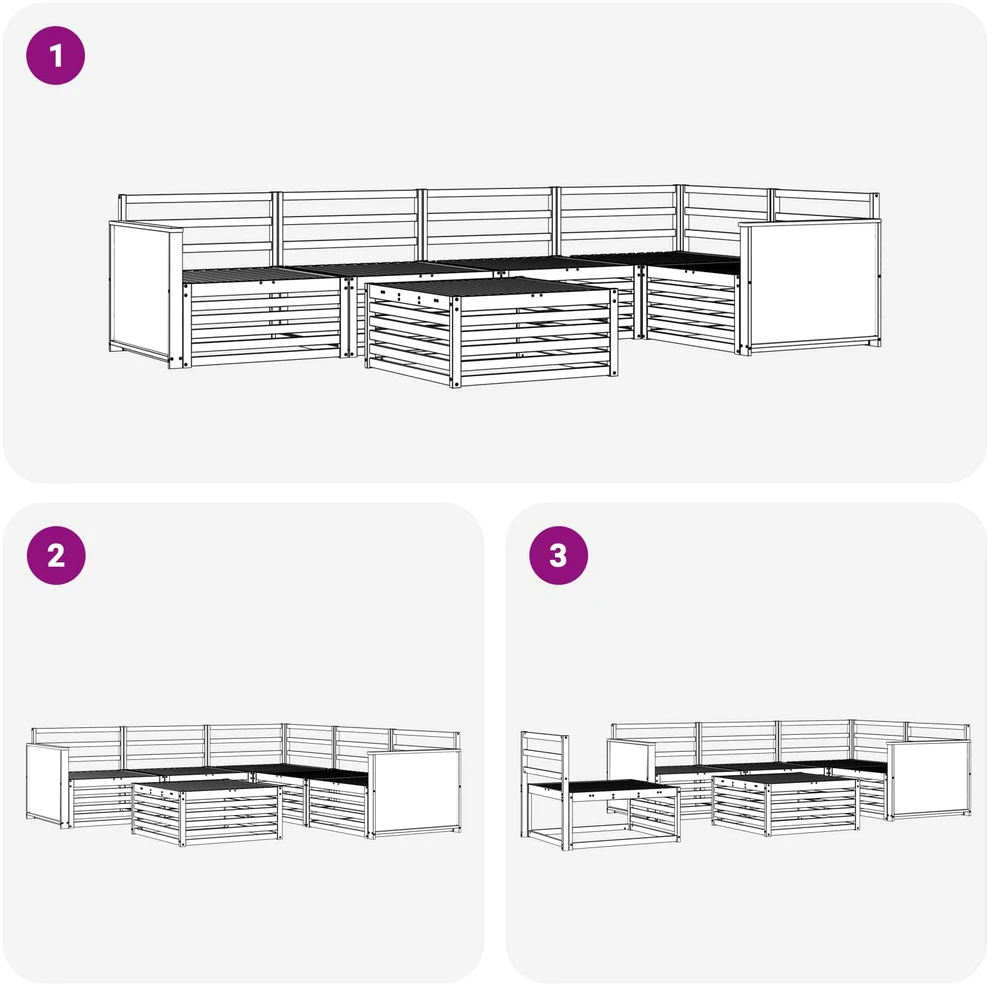 1

2

3