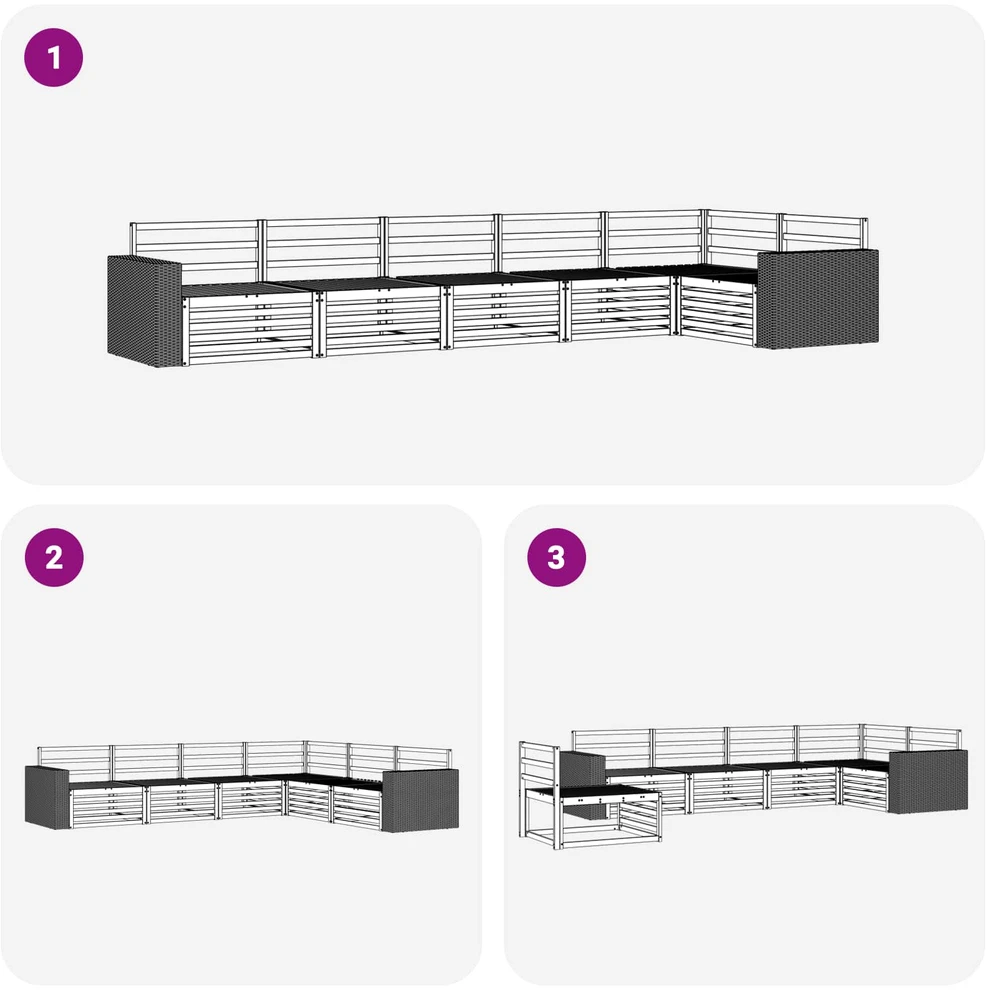 1

2

3