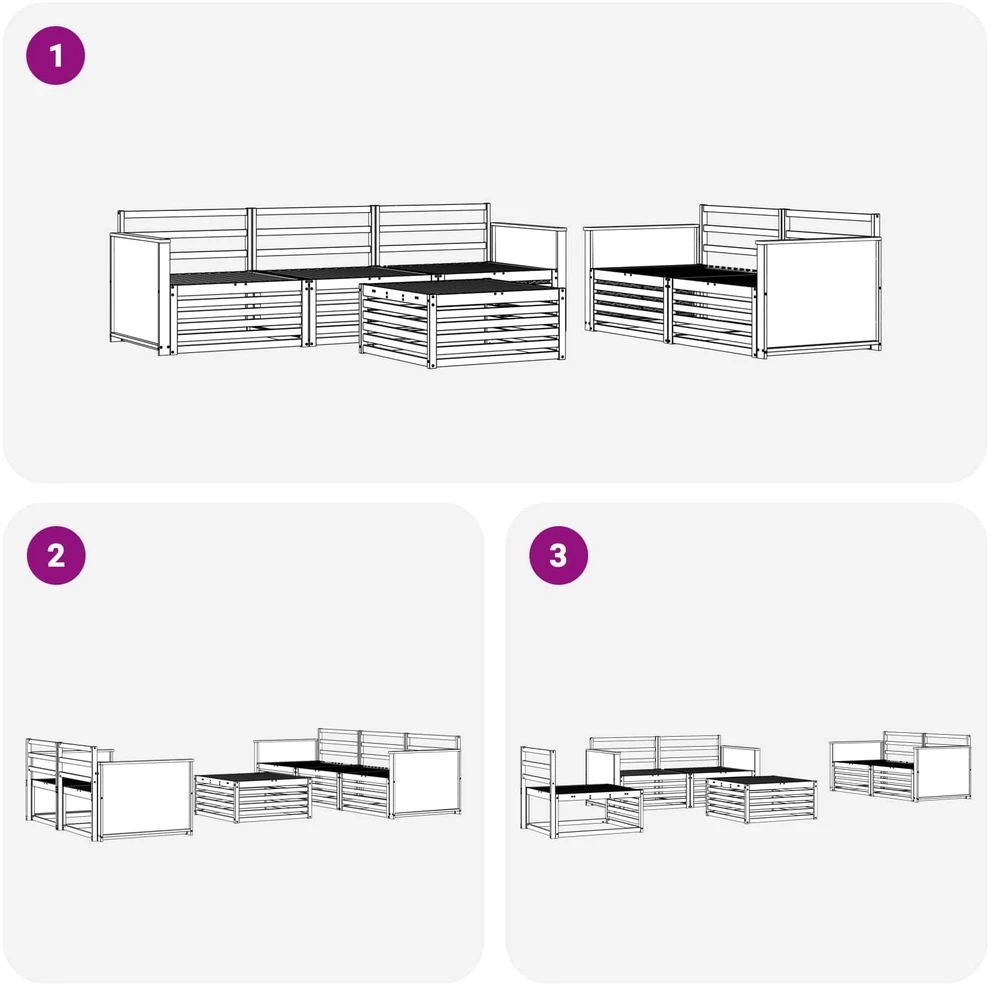 1

2

3