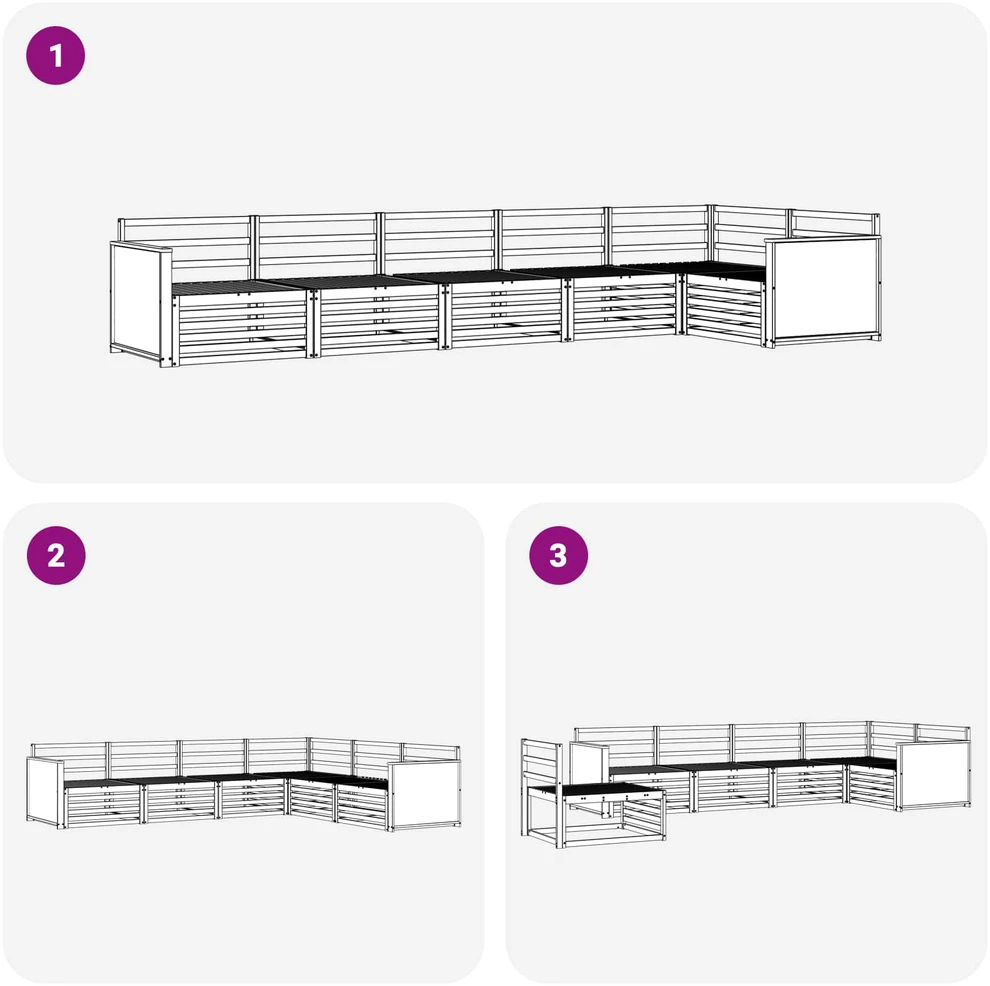 1

2

3