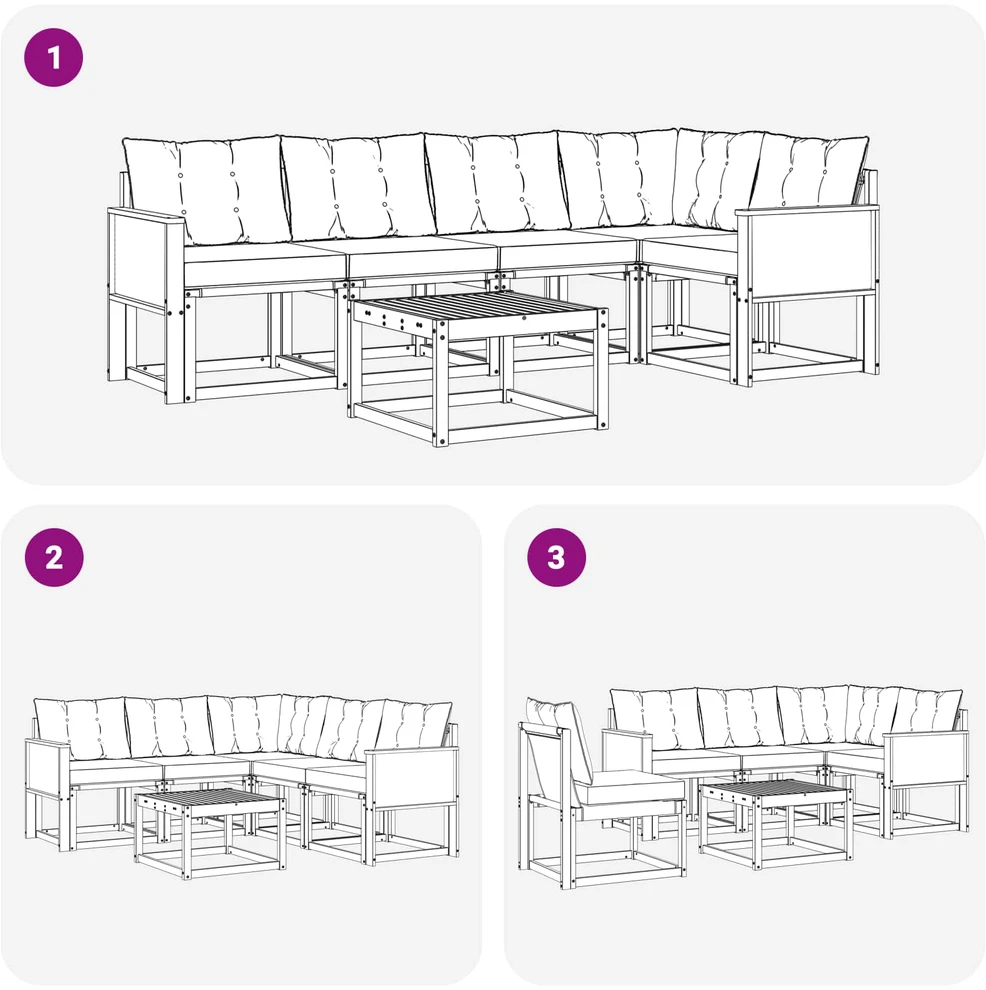 1

2

3