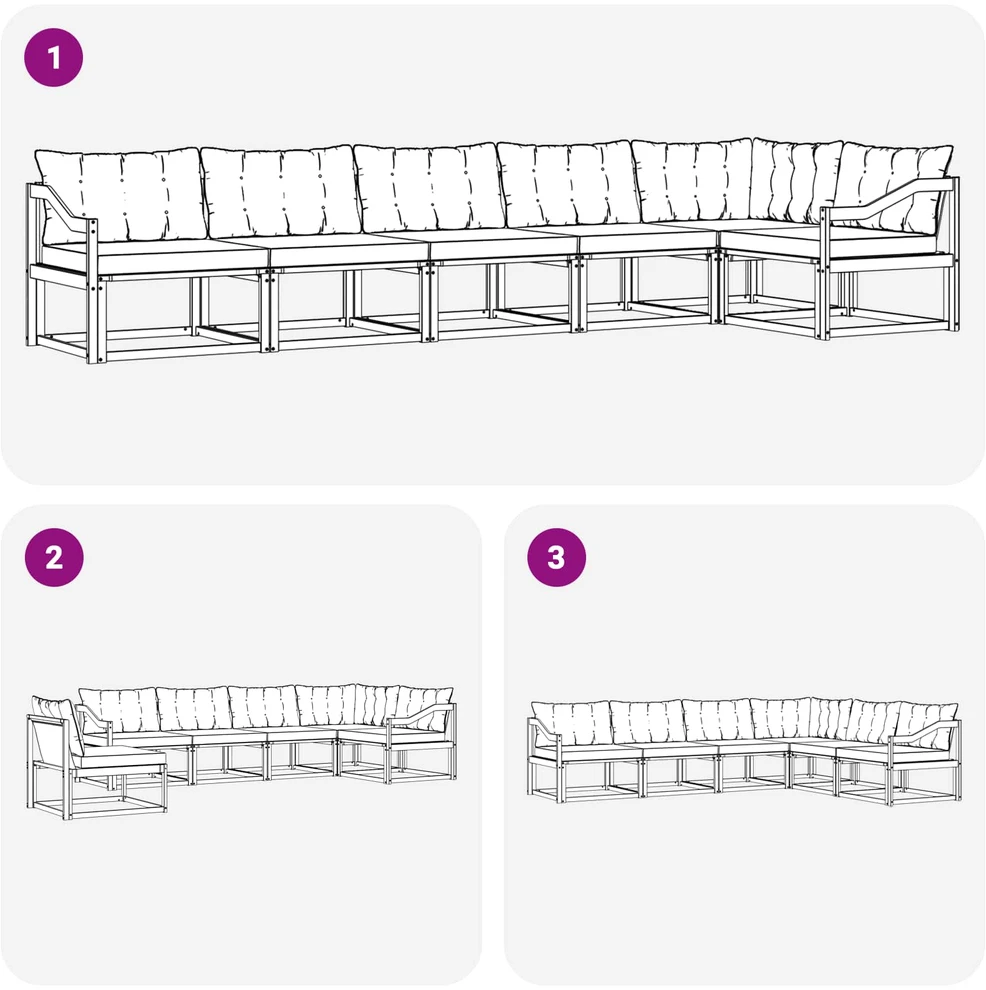 1

2

3