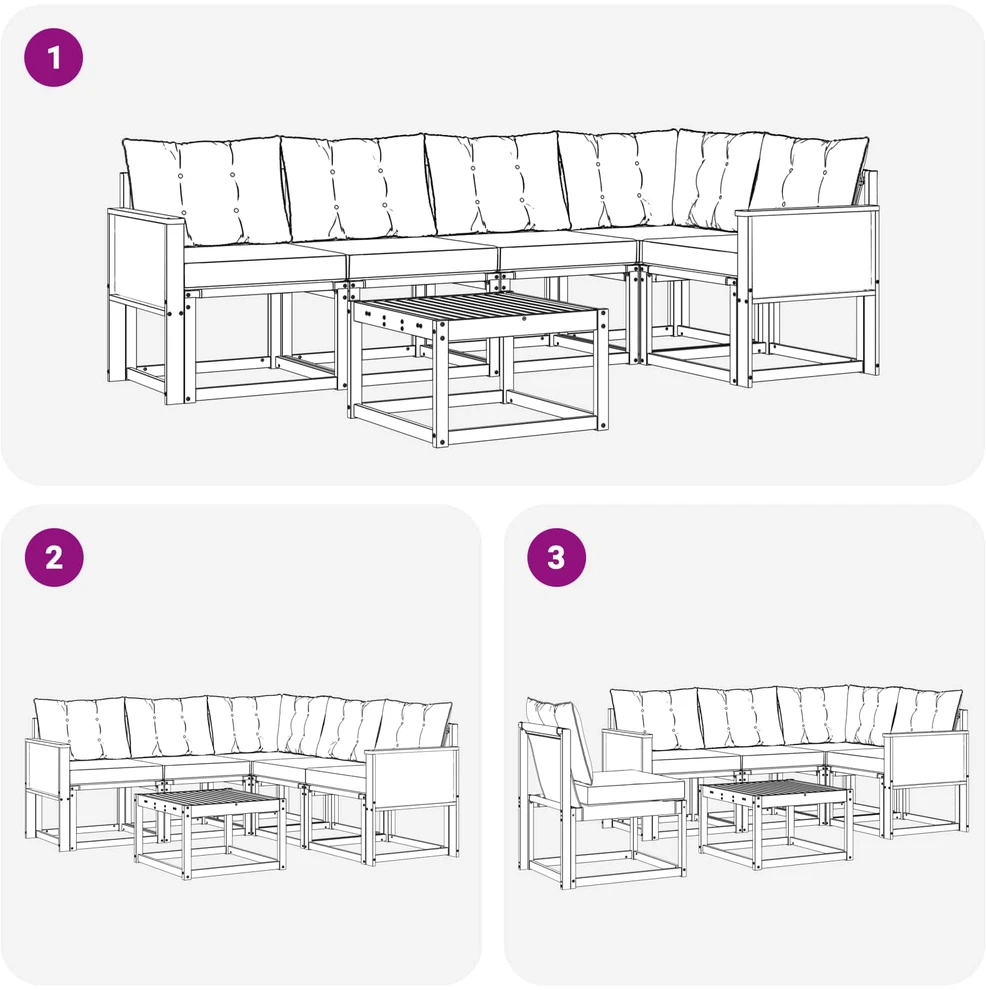 1

2

3