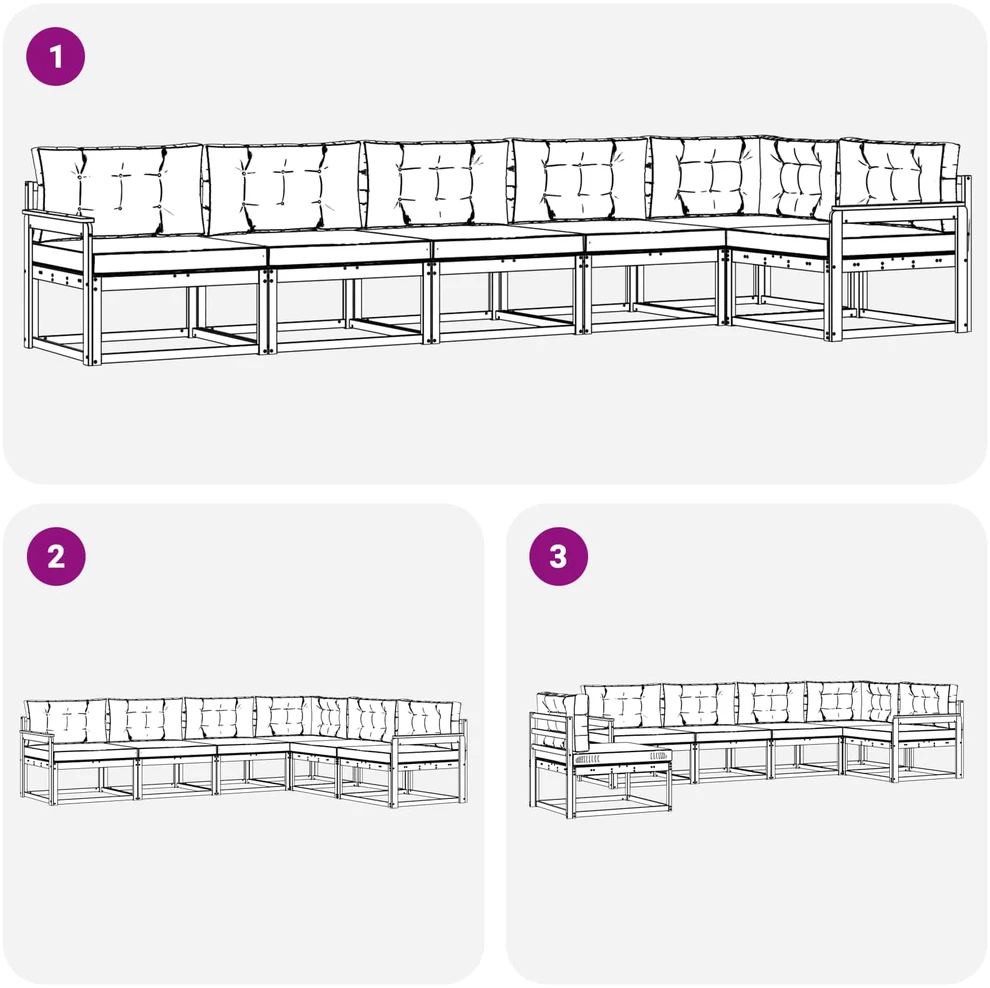 1

2

3