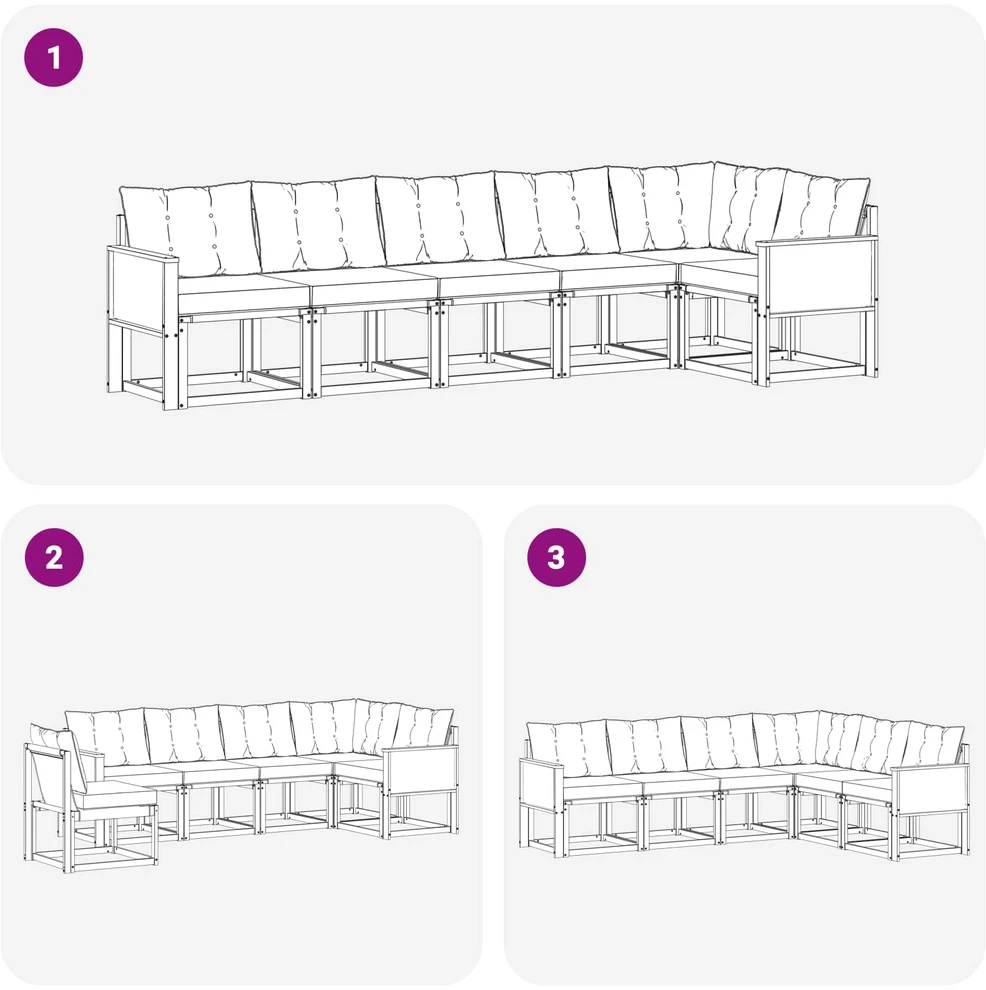 1

2

3