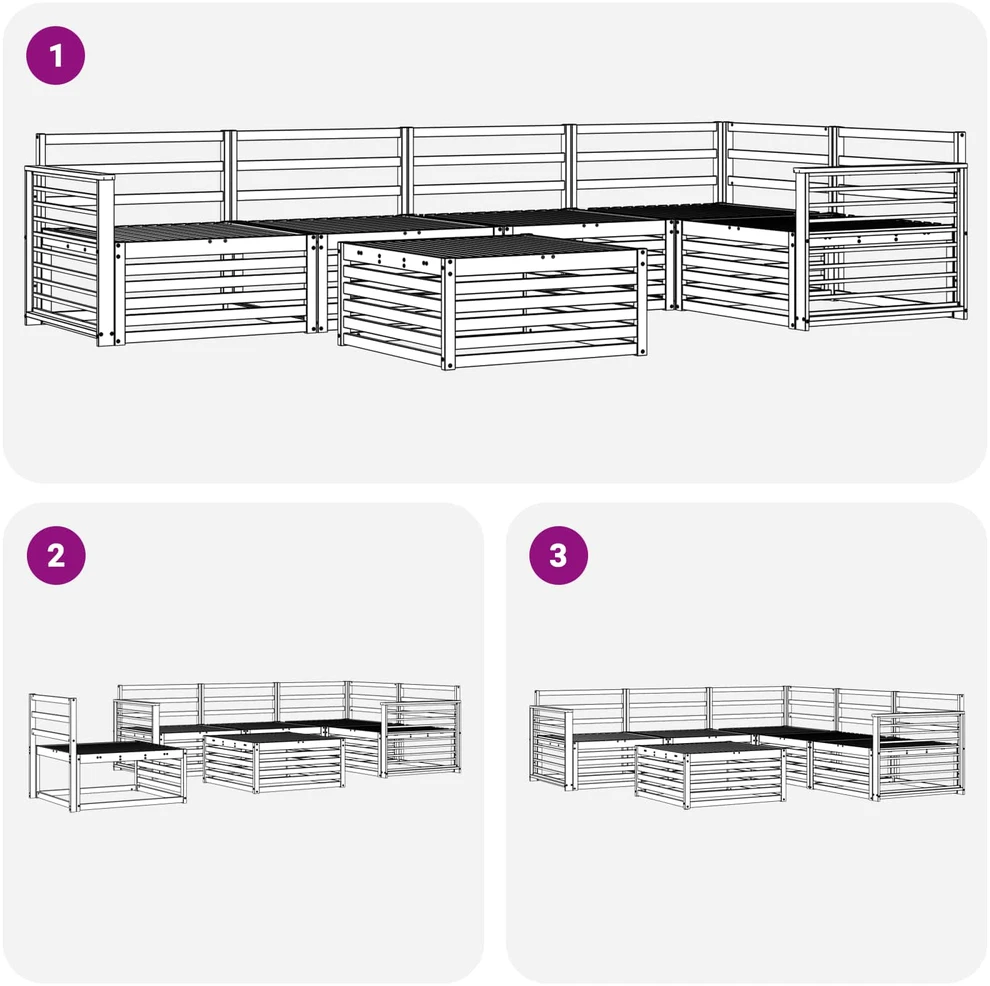 1

2

3