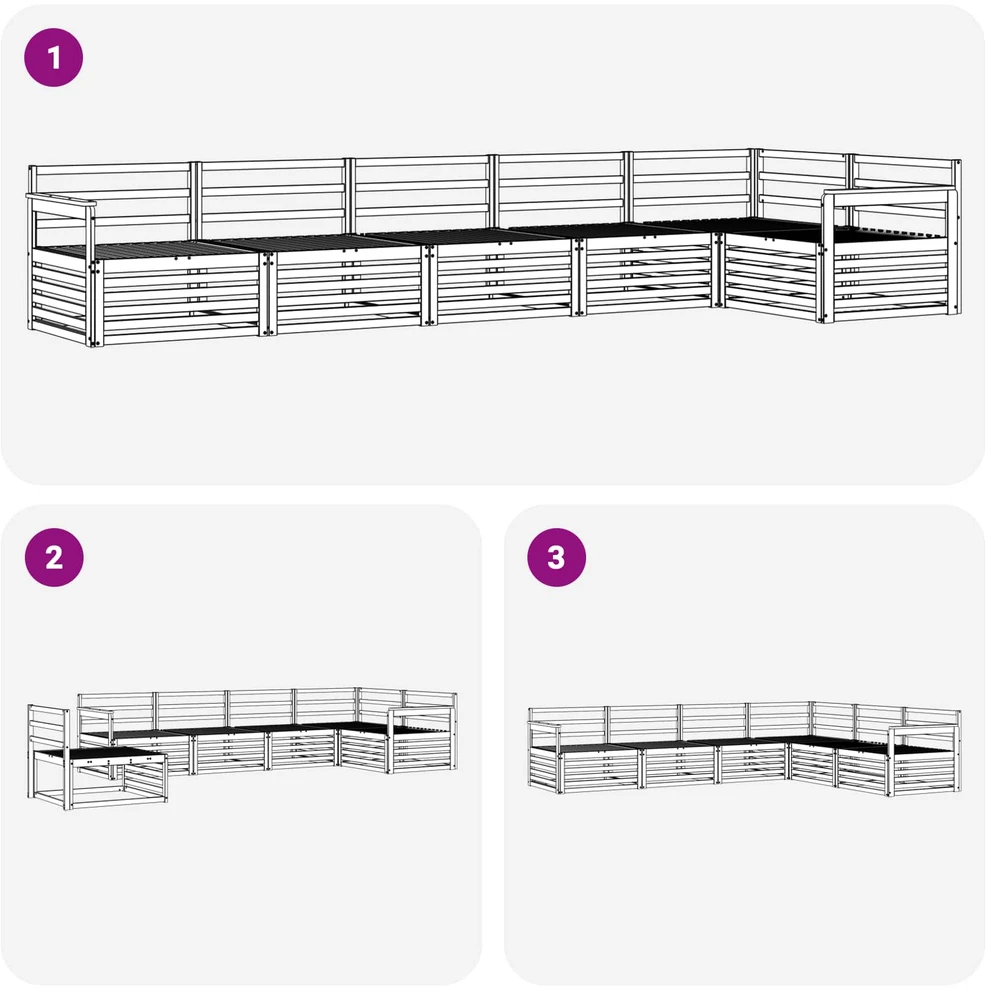 1

2

3