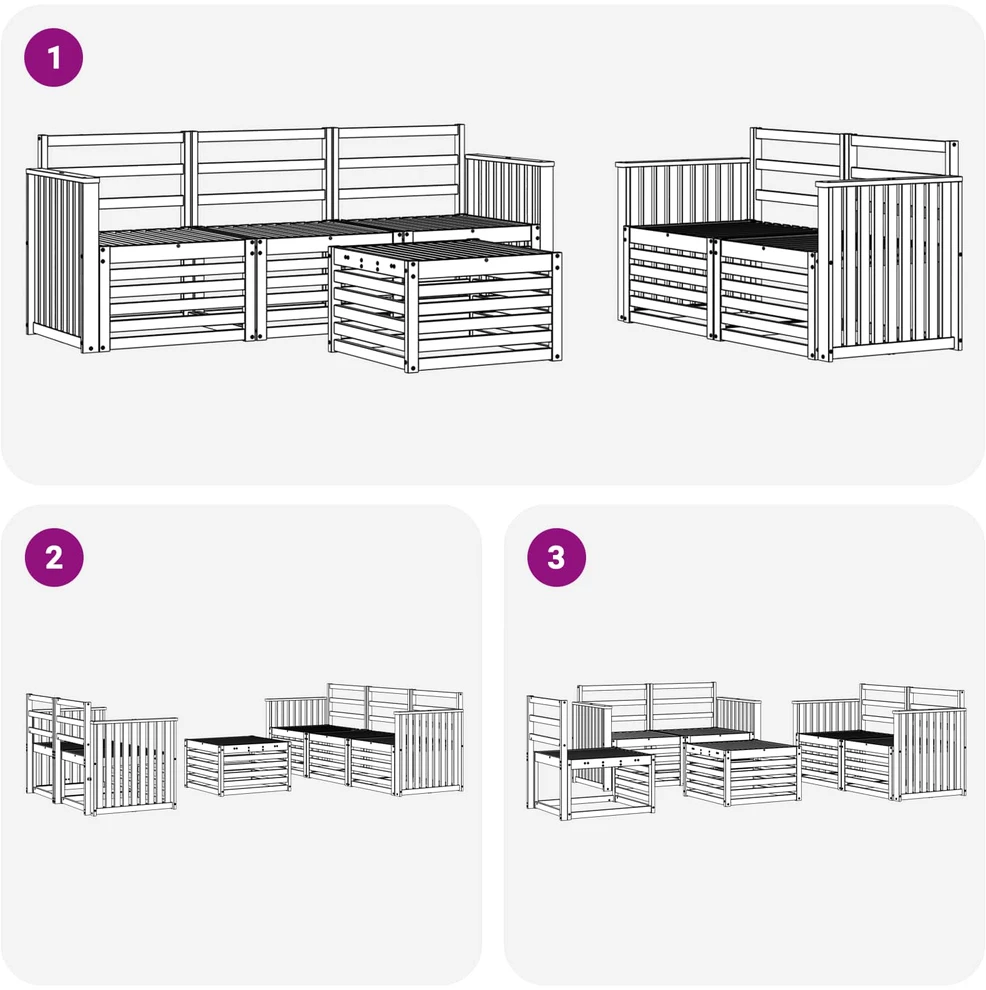 1

2

3