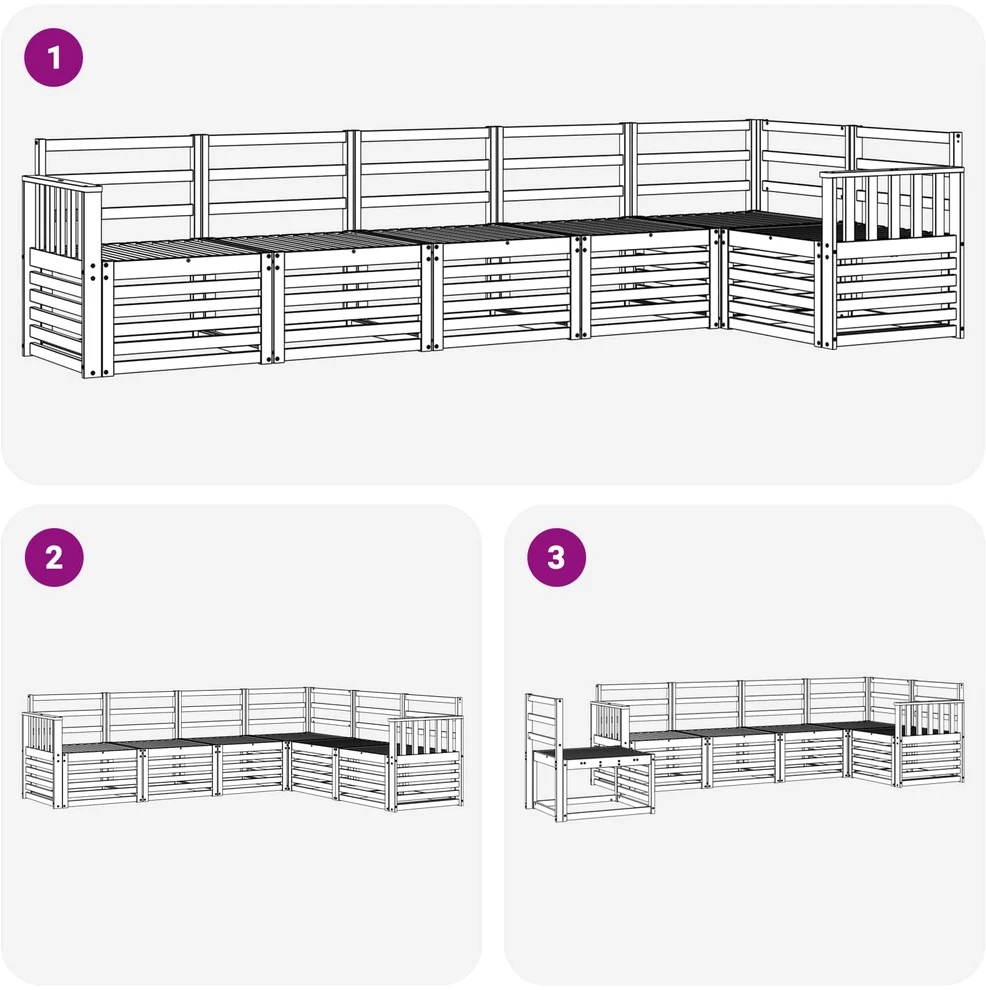 1

2

3