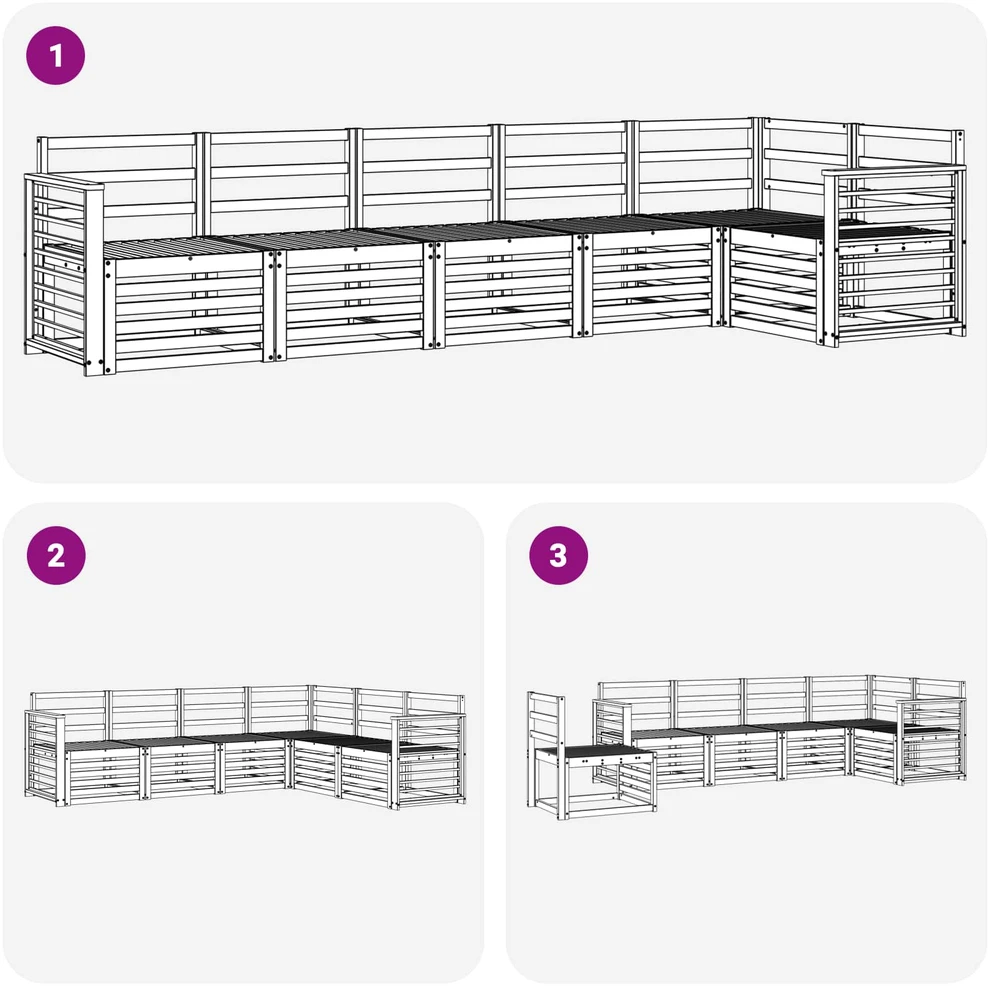 1

2

3