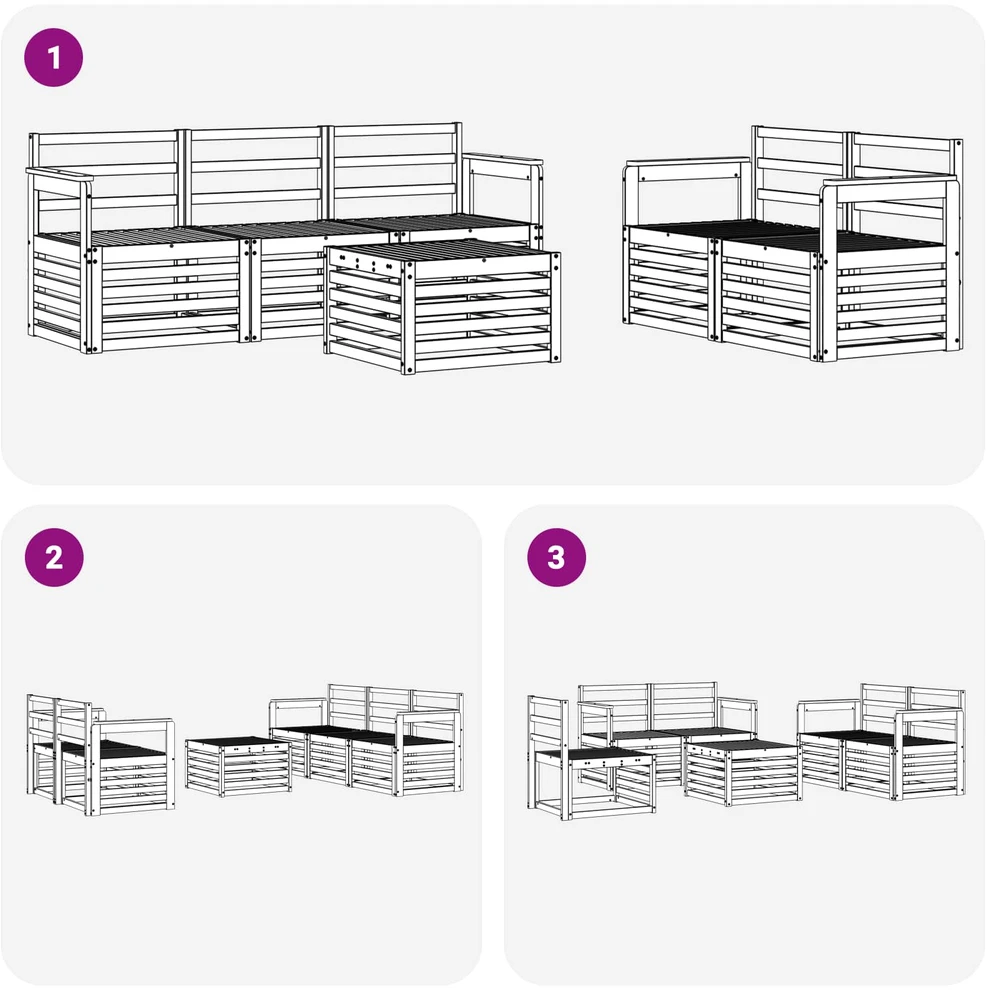 1

2

3