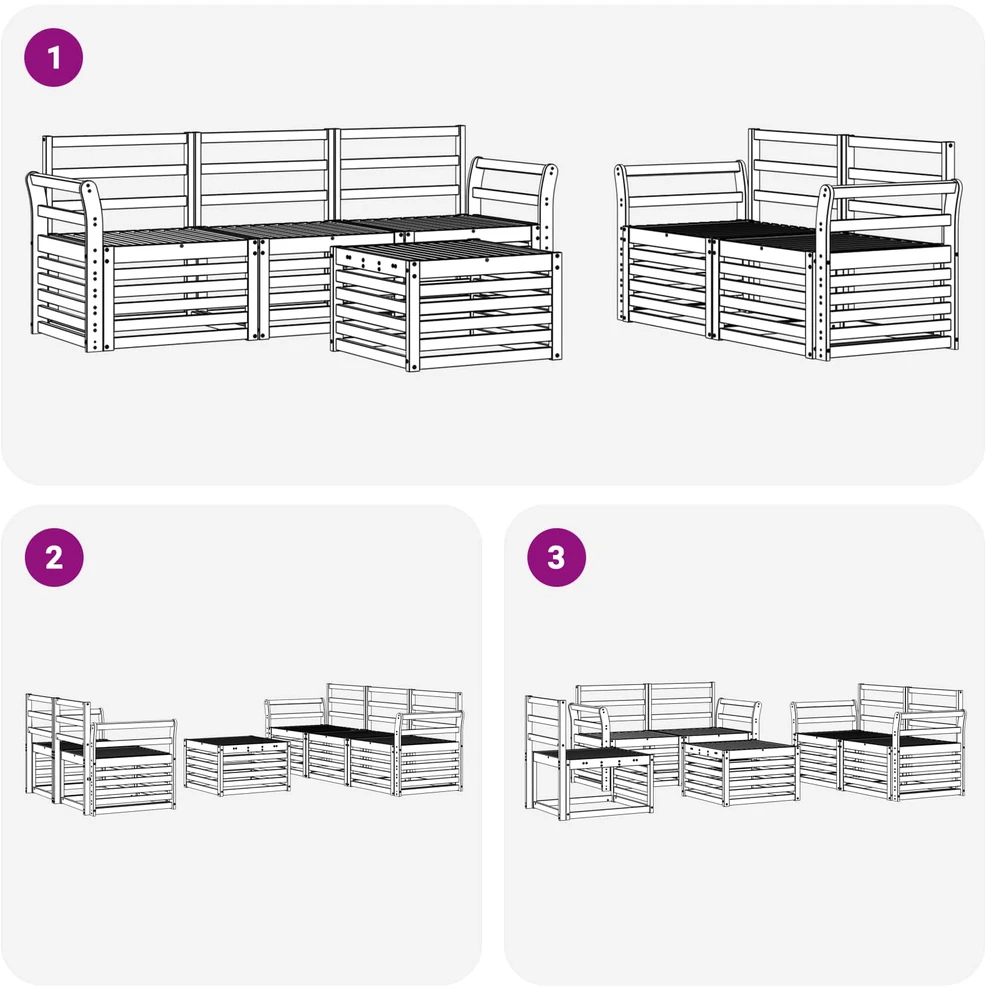 1

2

3