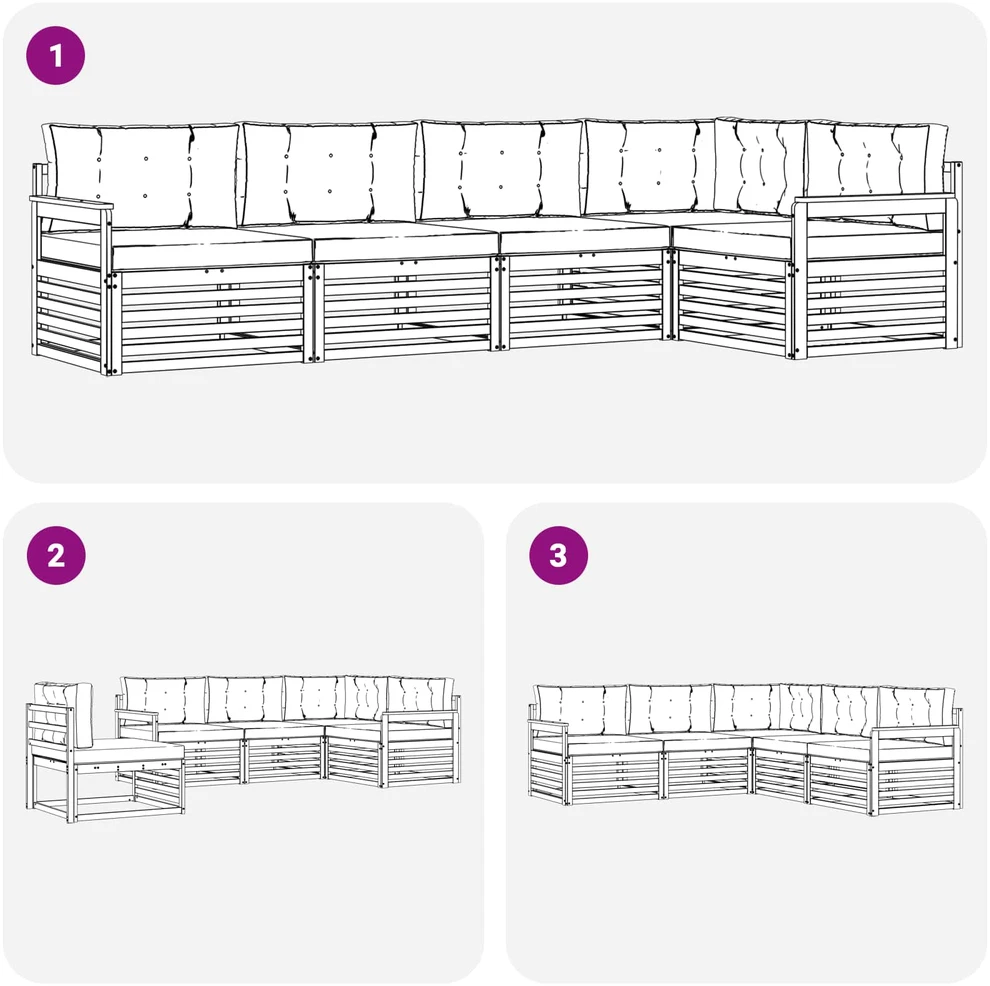 1

2

3