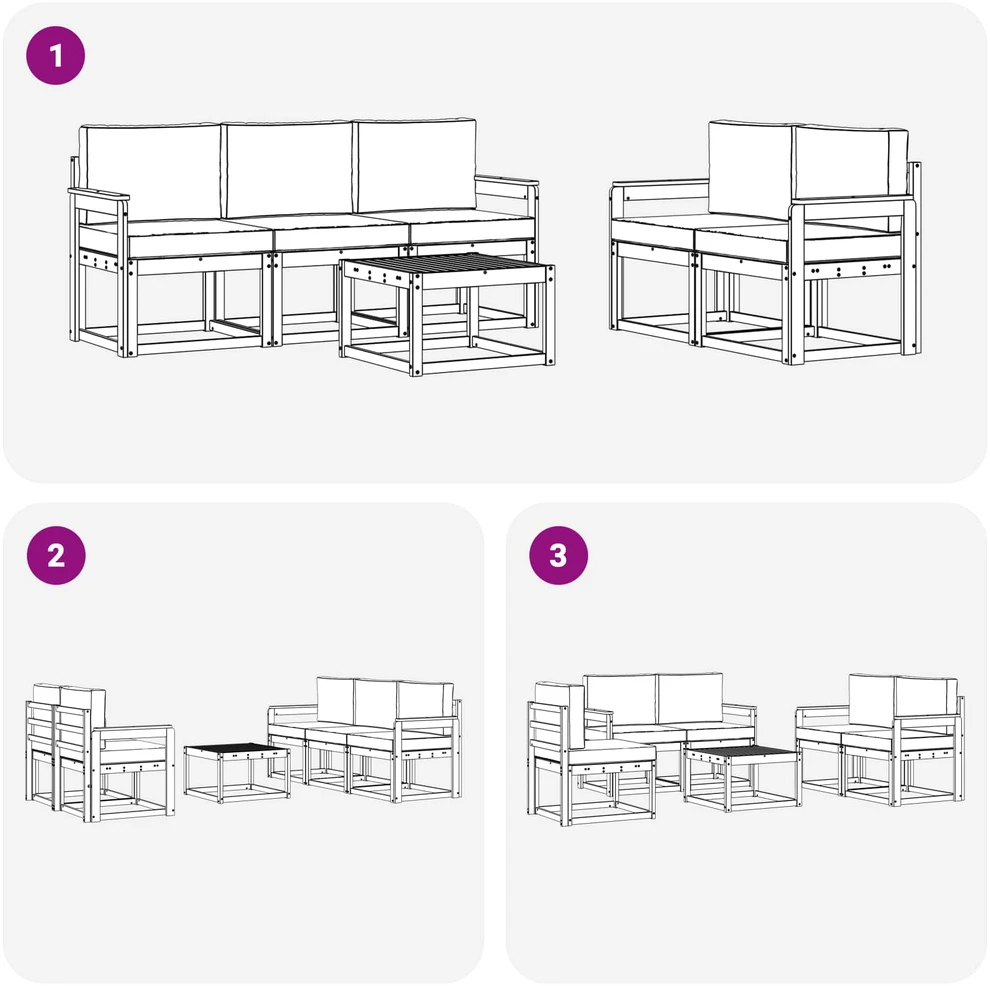 1

2

3