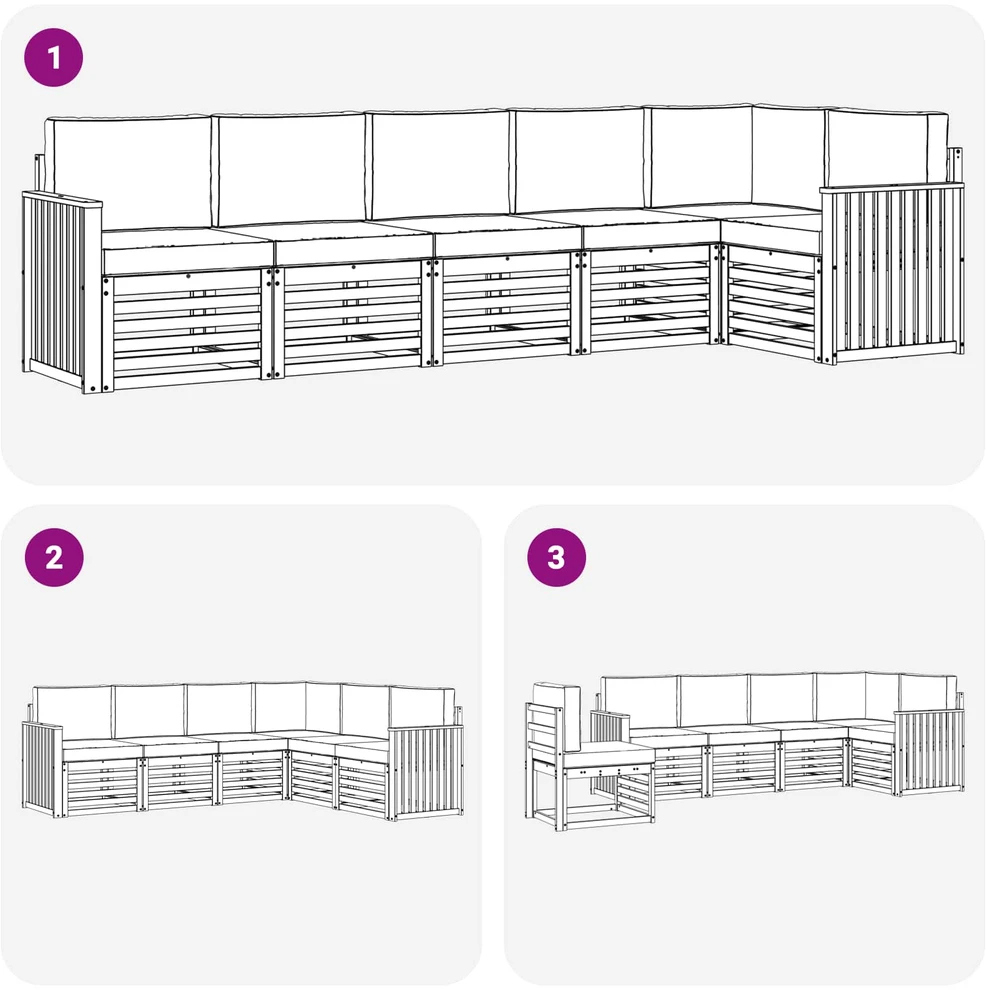 1

2

3