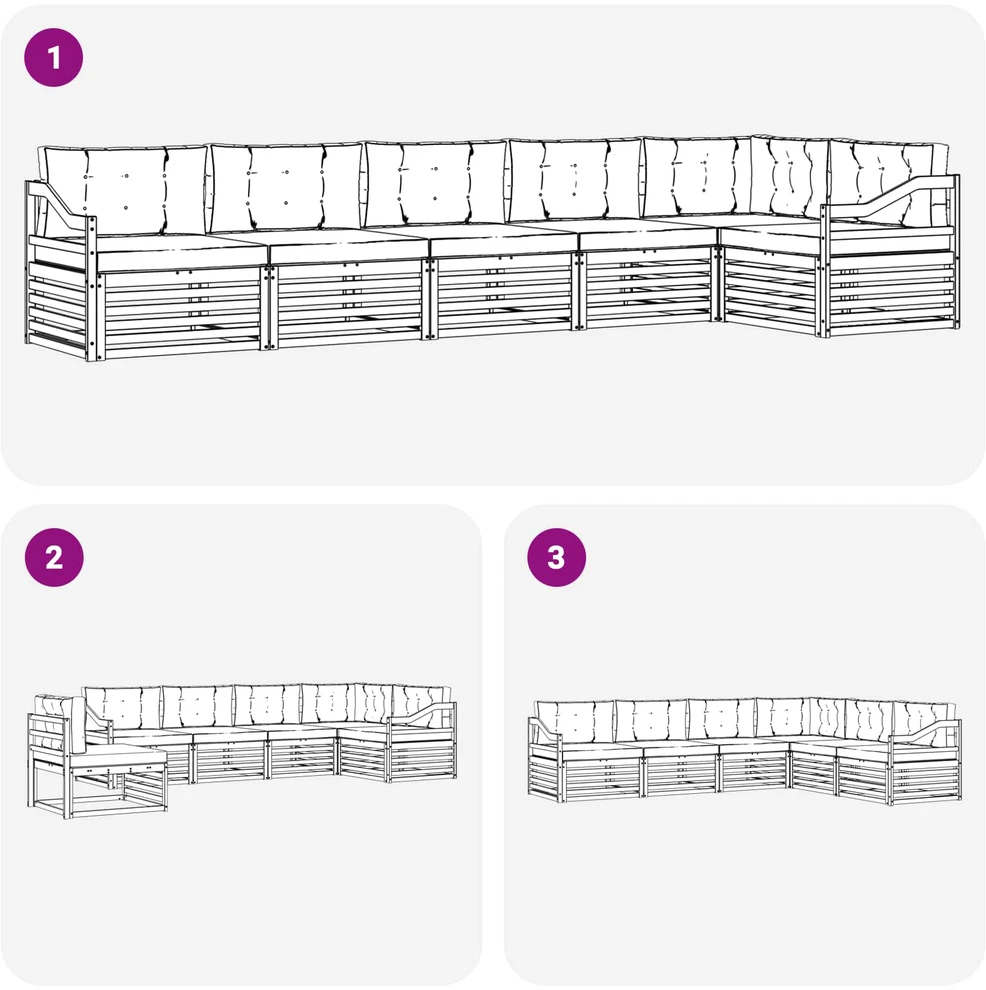 1

2

3