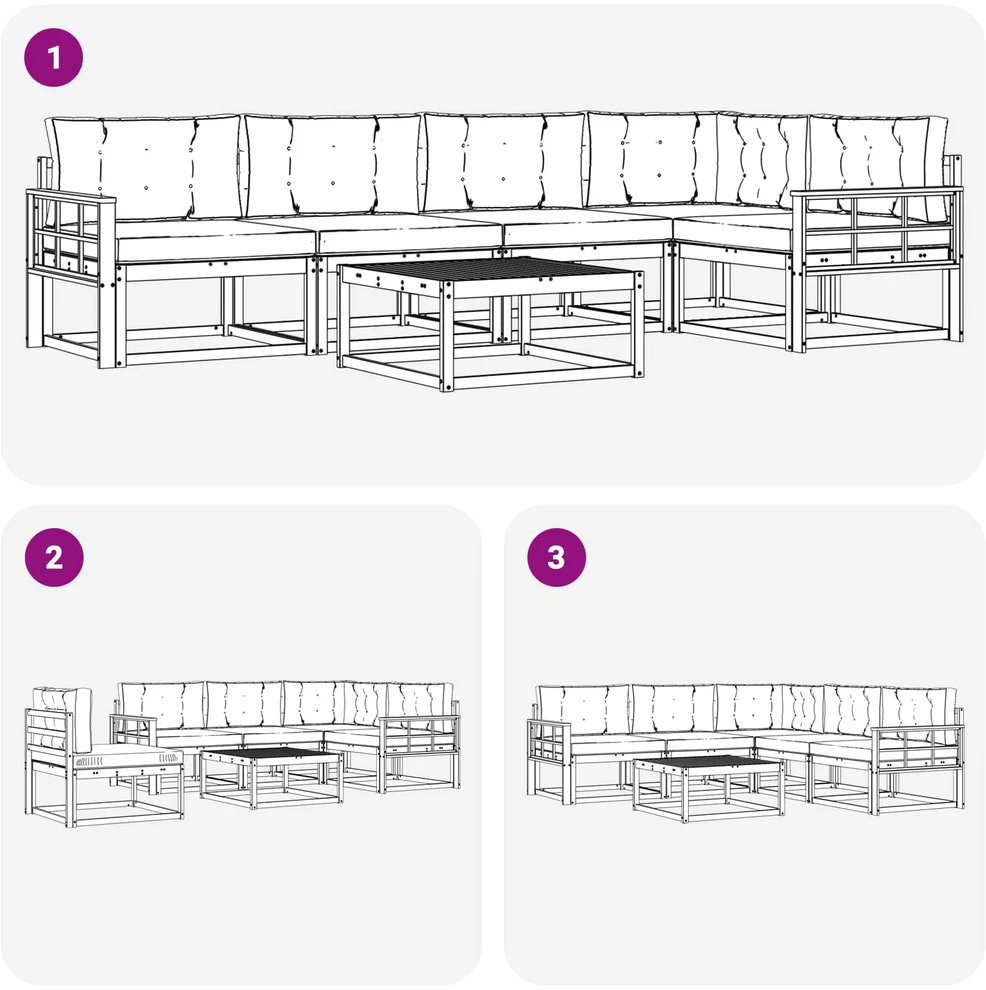 1

2

3