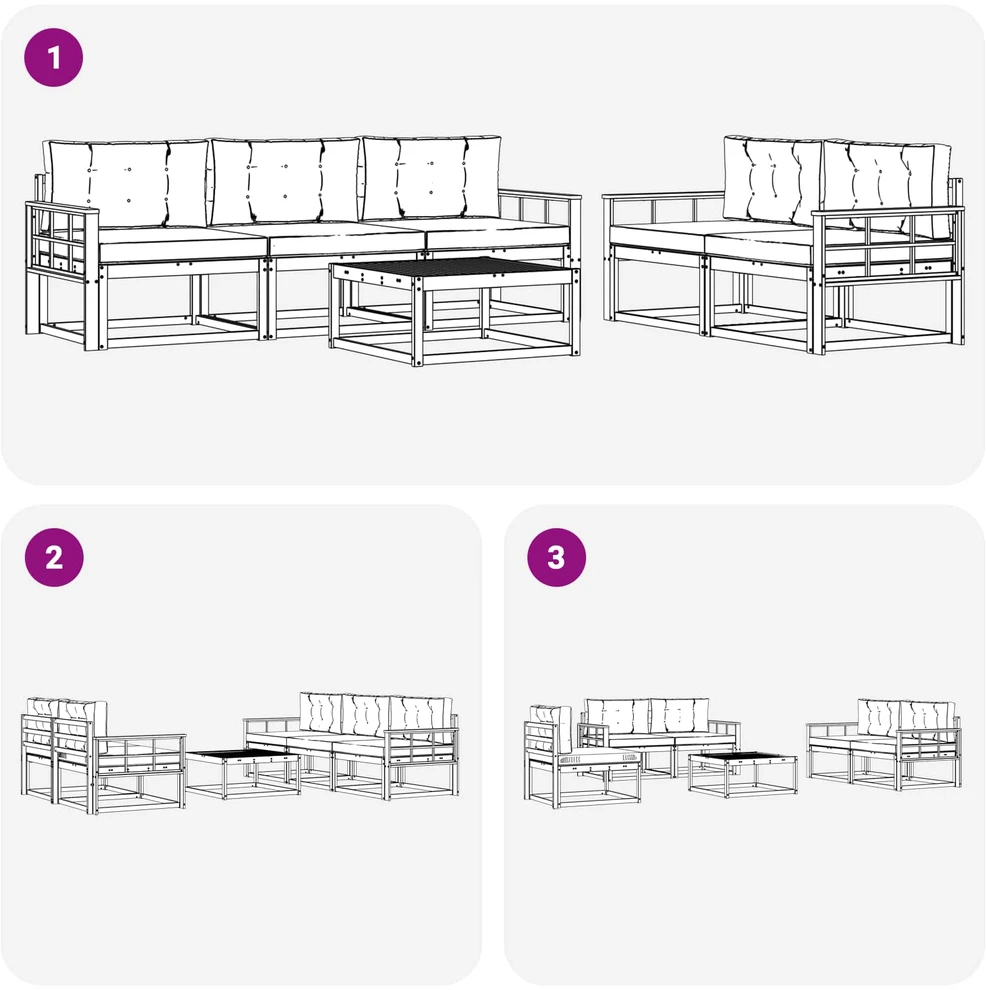 1

2

3