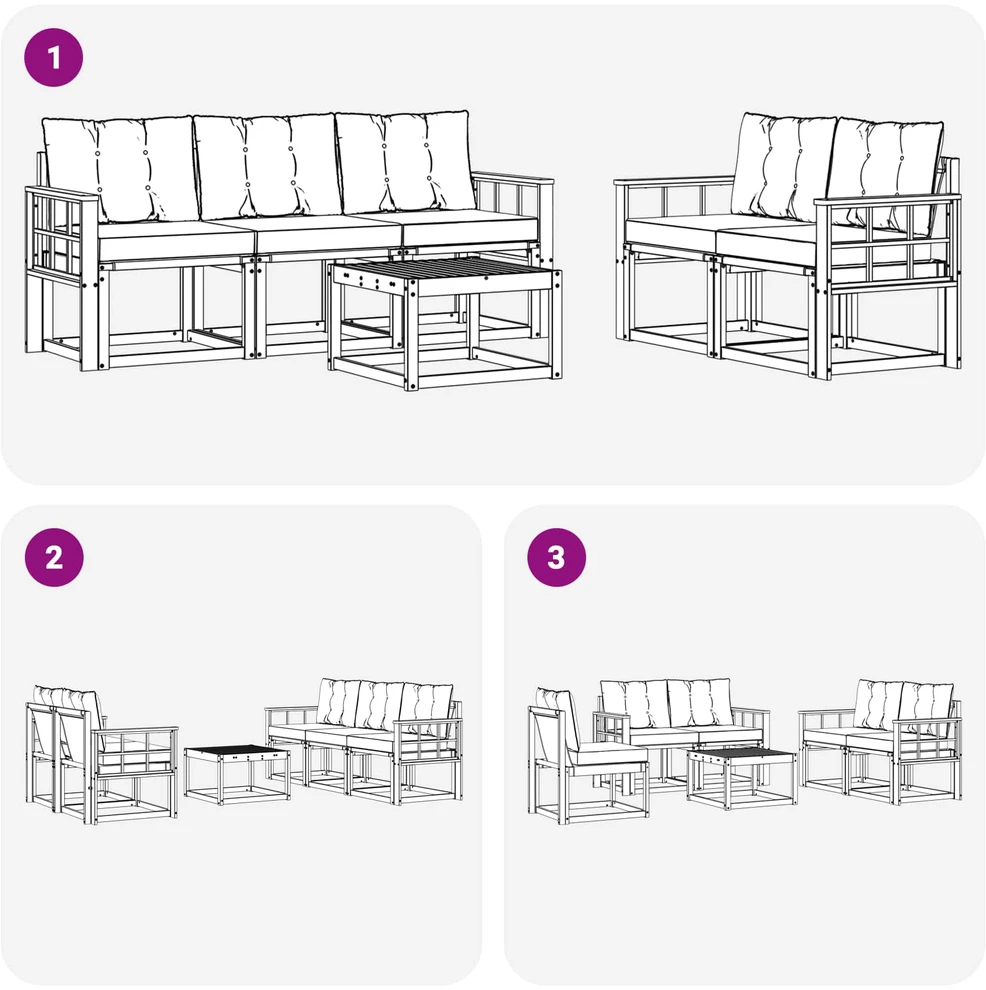 1

2

3