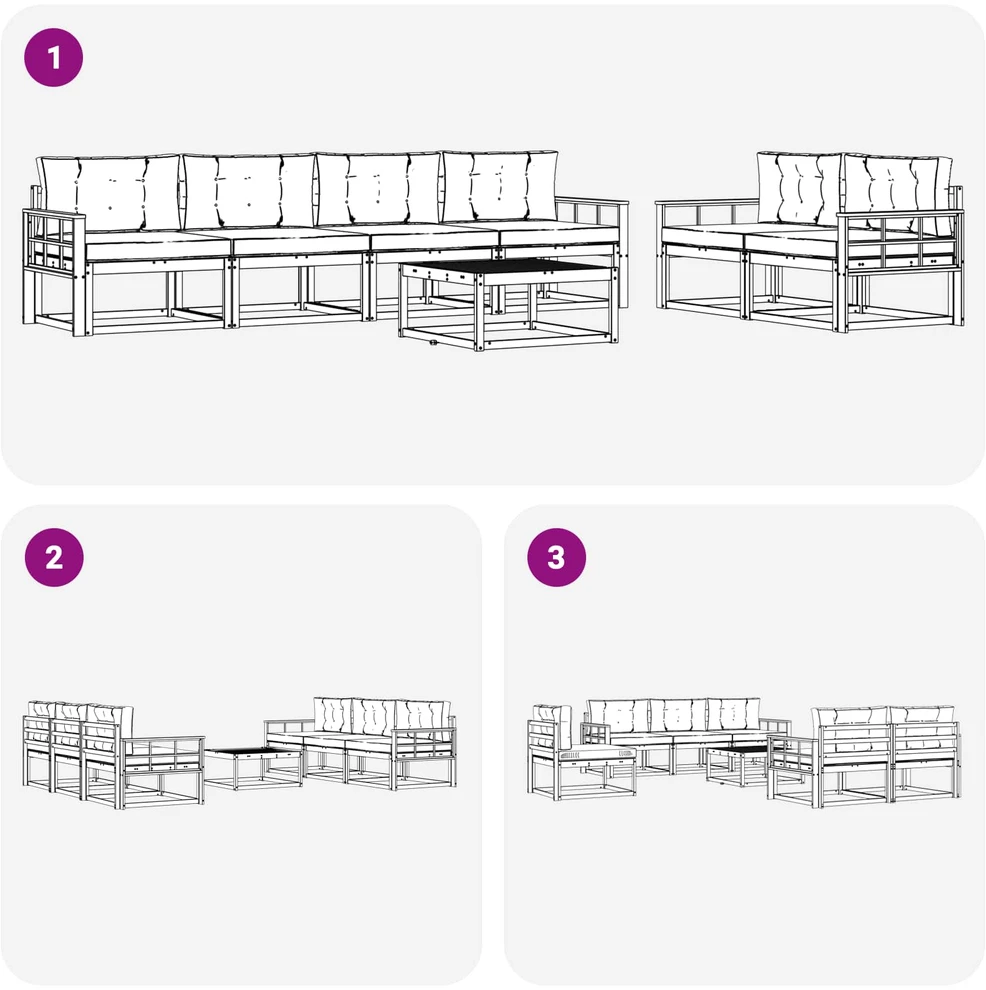 1

2

3