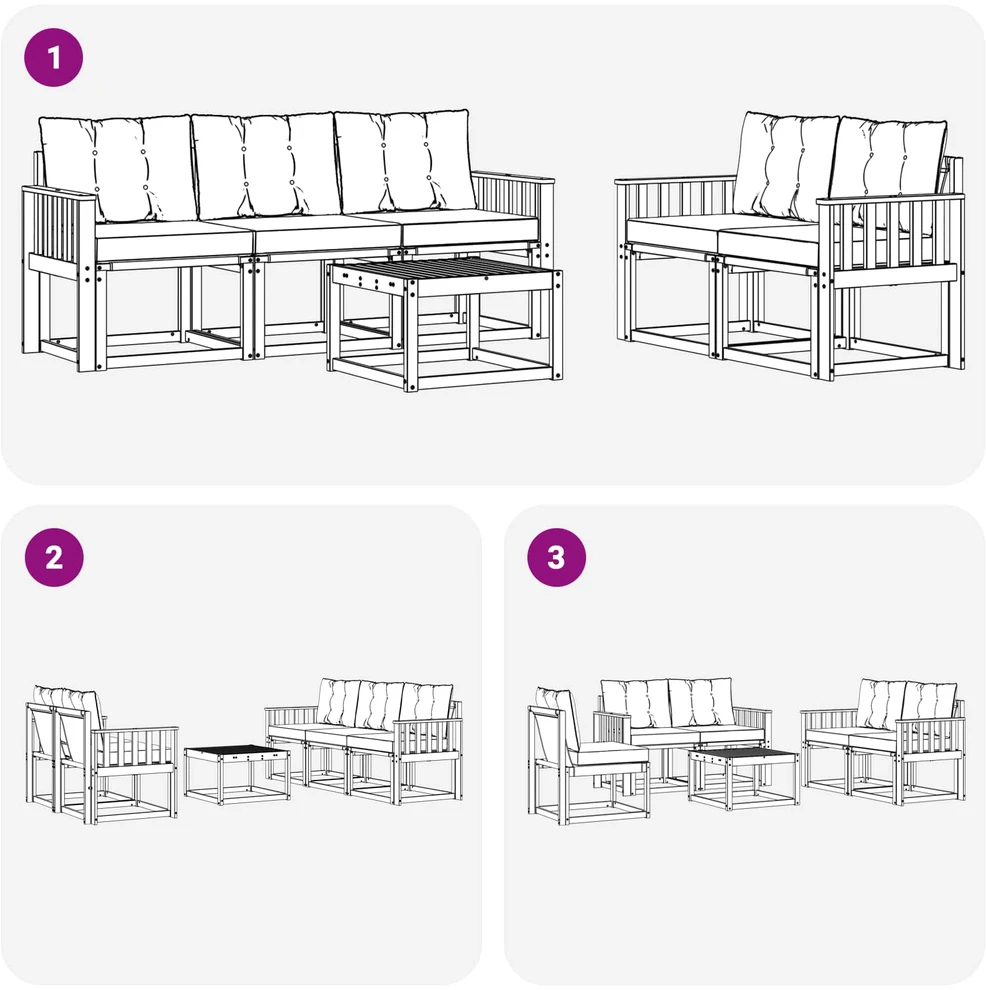 1

2

3