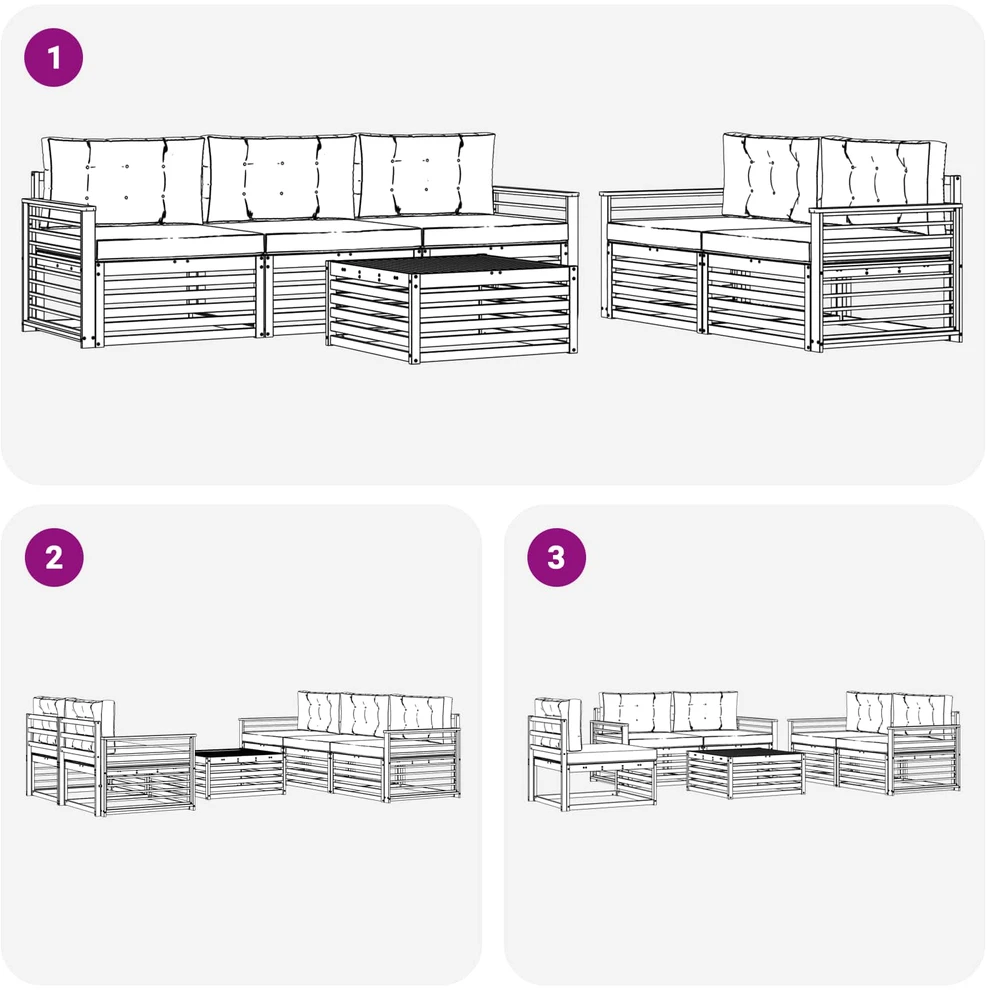 1

2

3