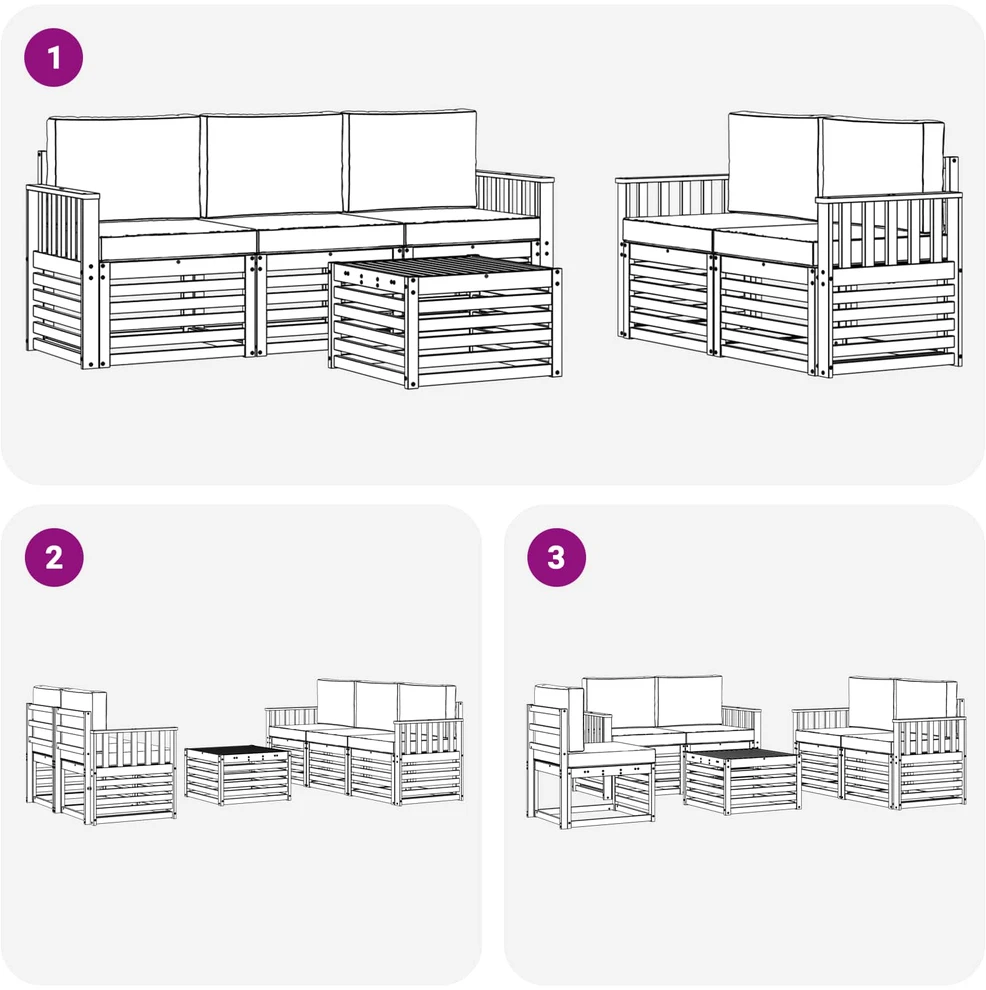 1

2

3