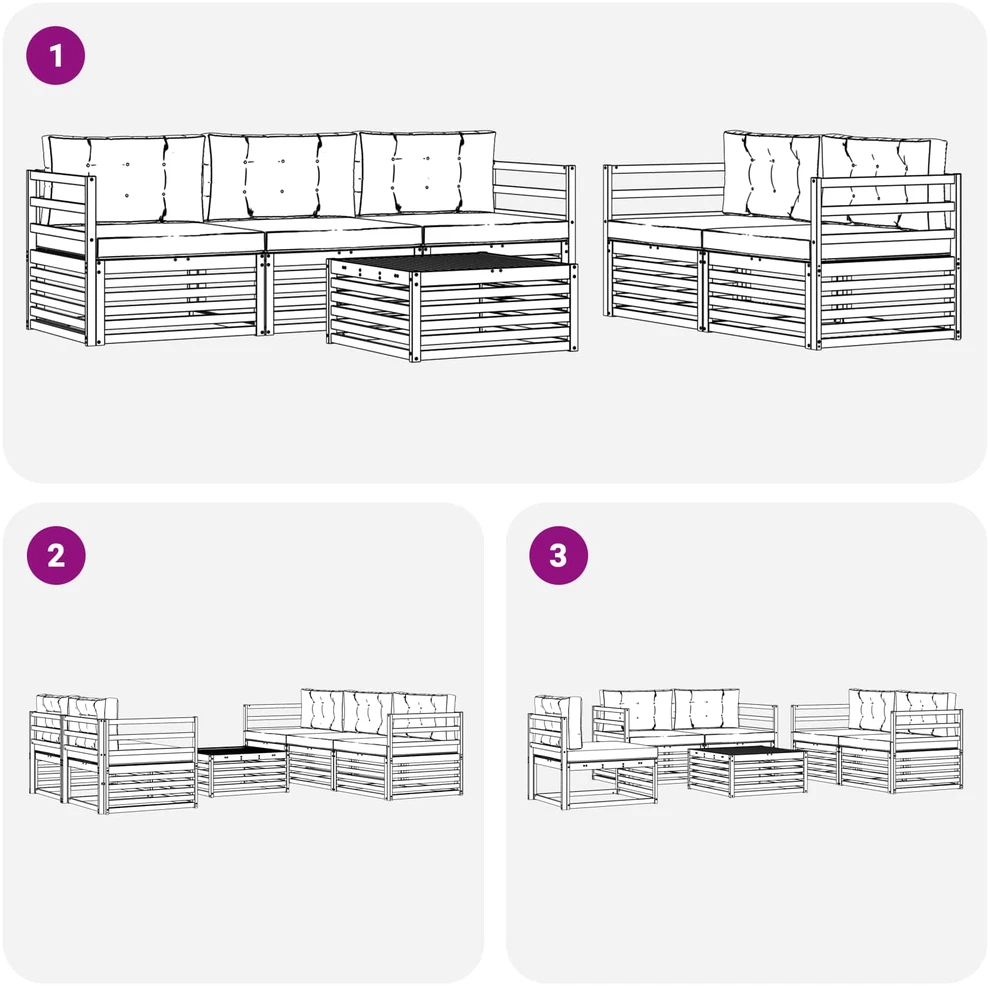 1

2

3