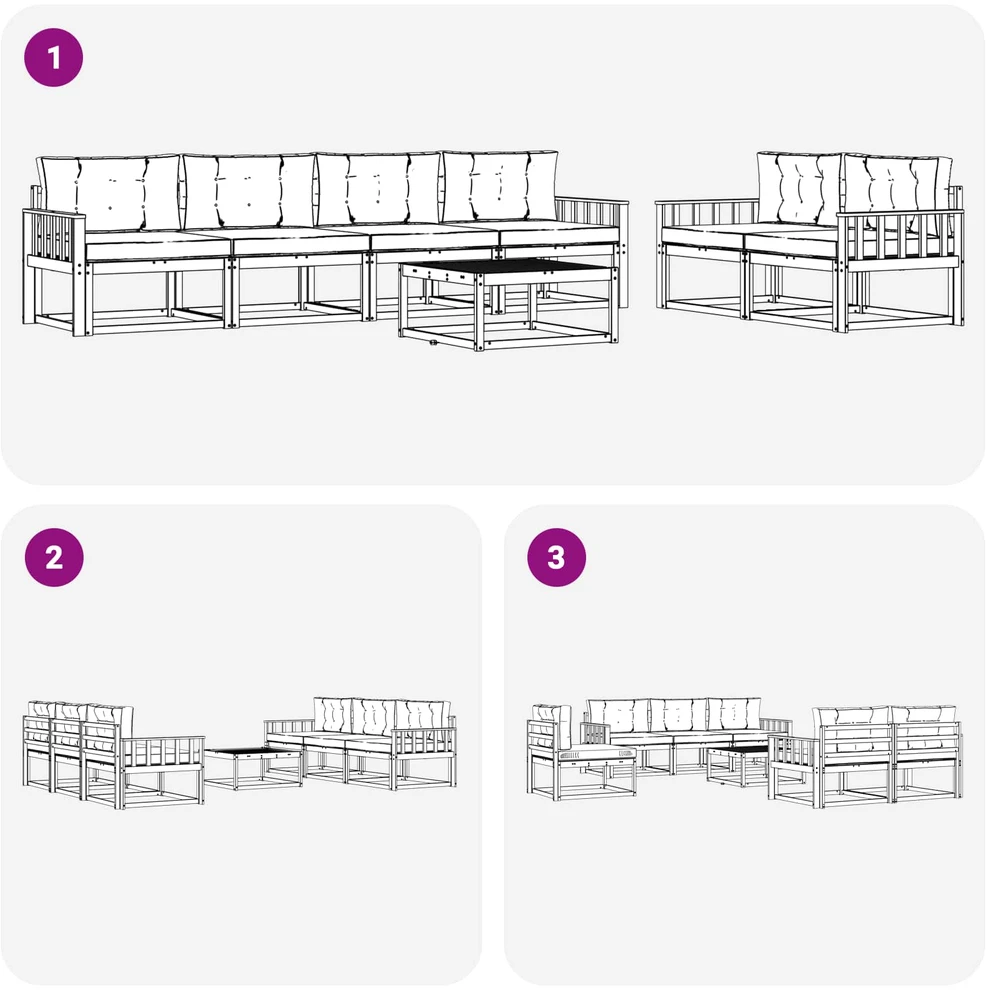 1

2

3