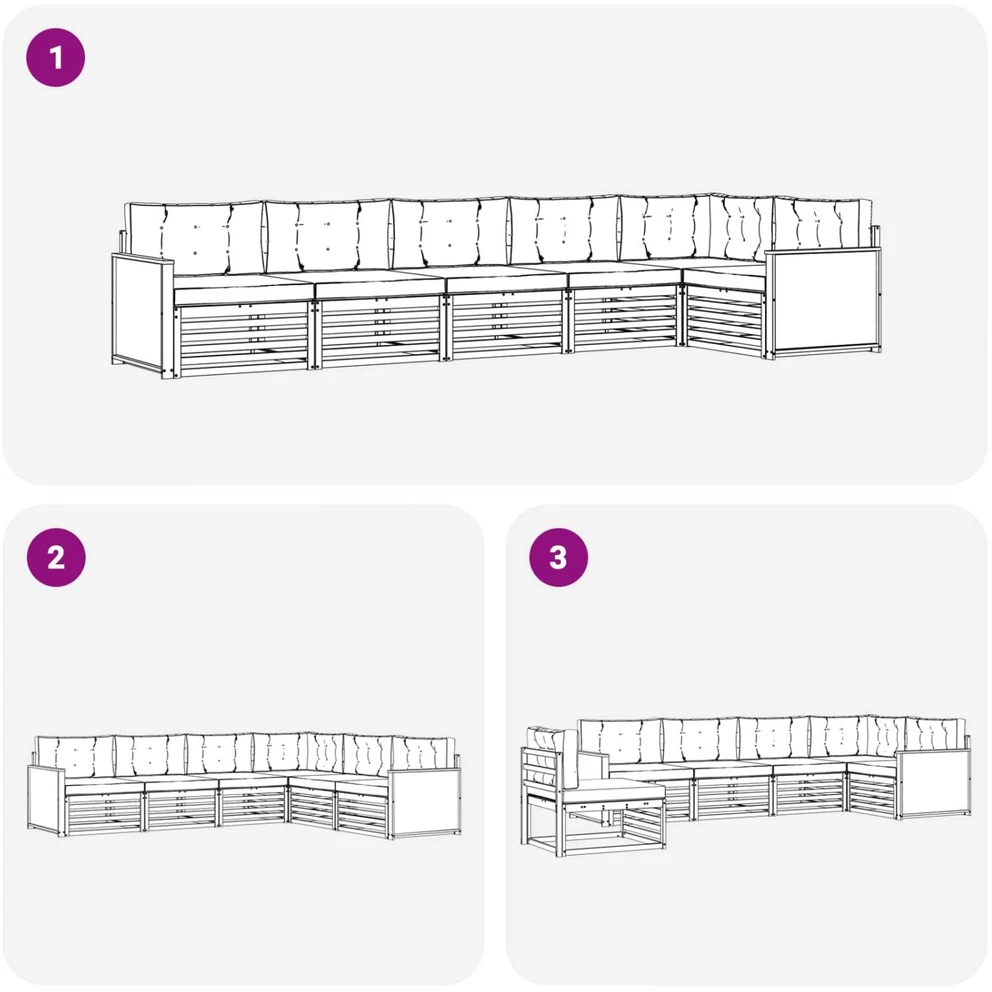 1

2

3