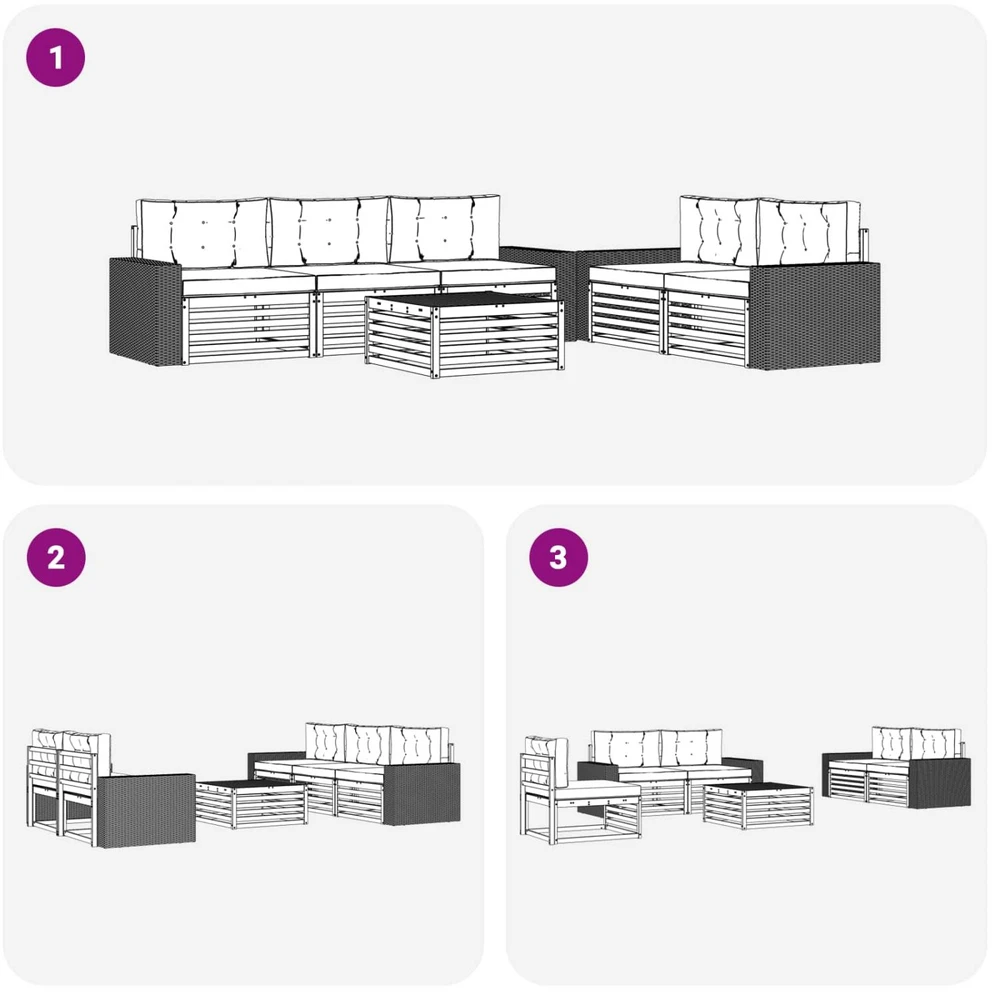 1

2

3