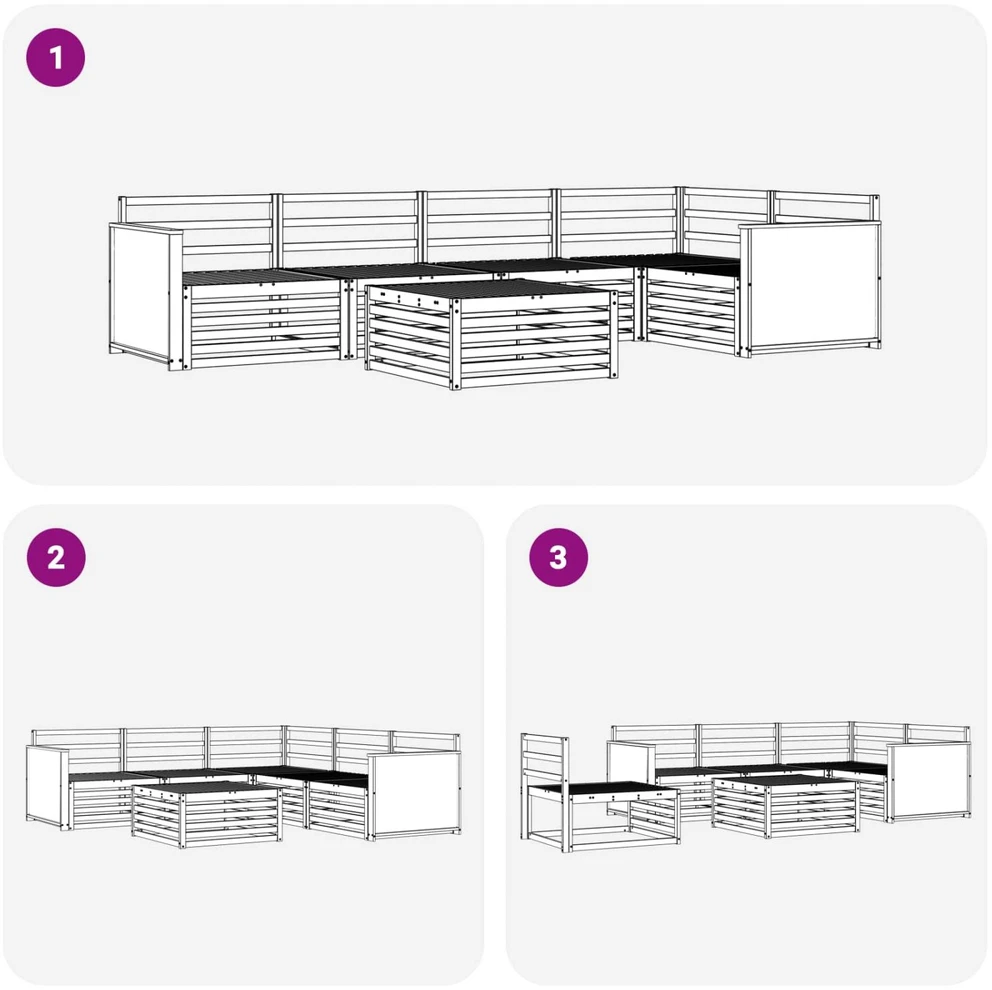 1

2

3