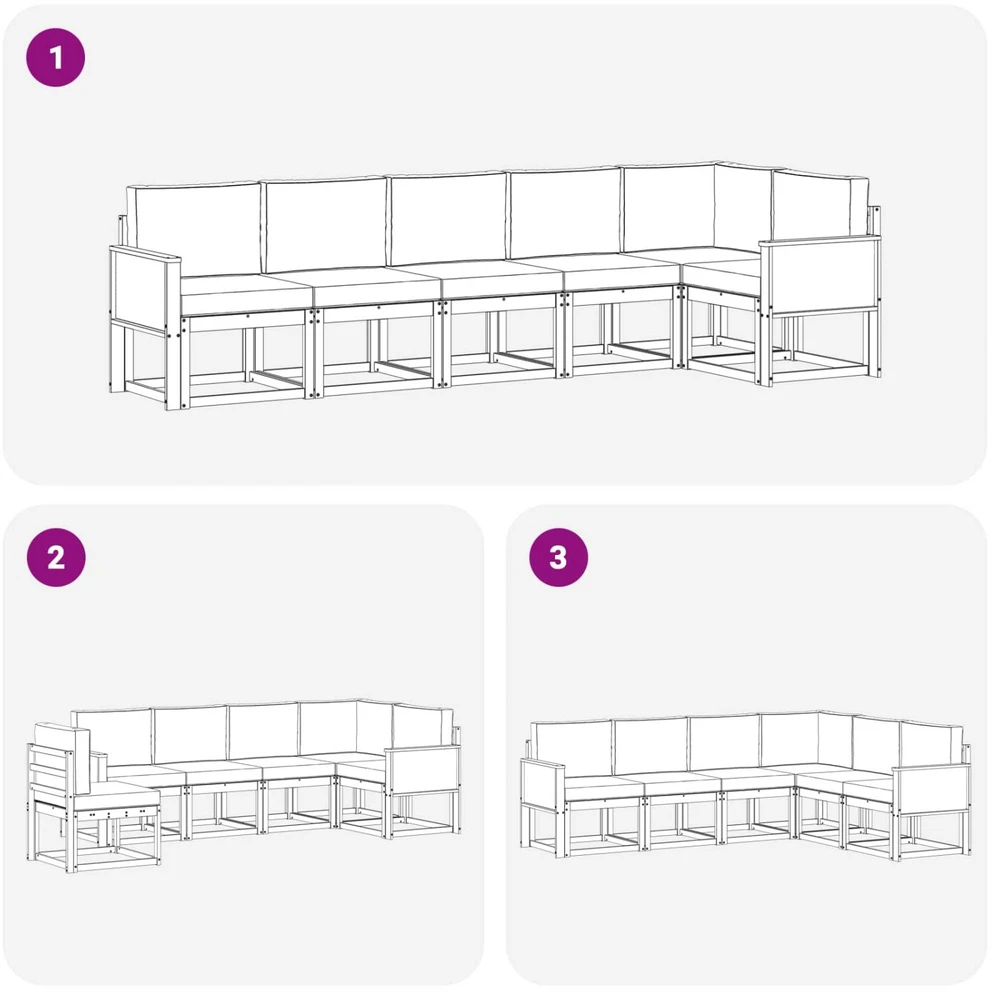 1

2

3