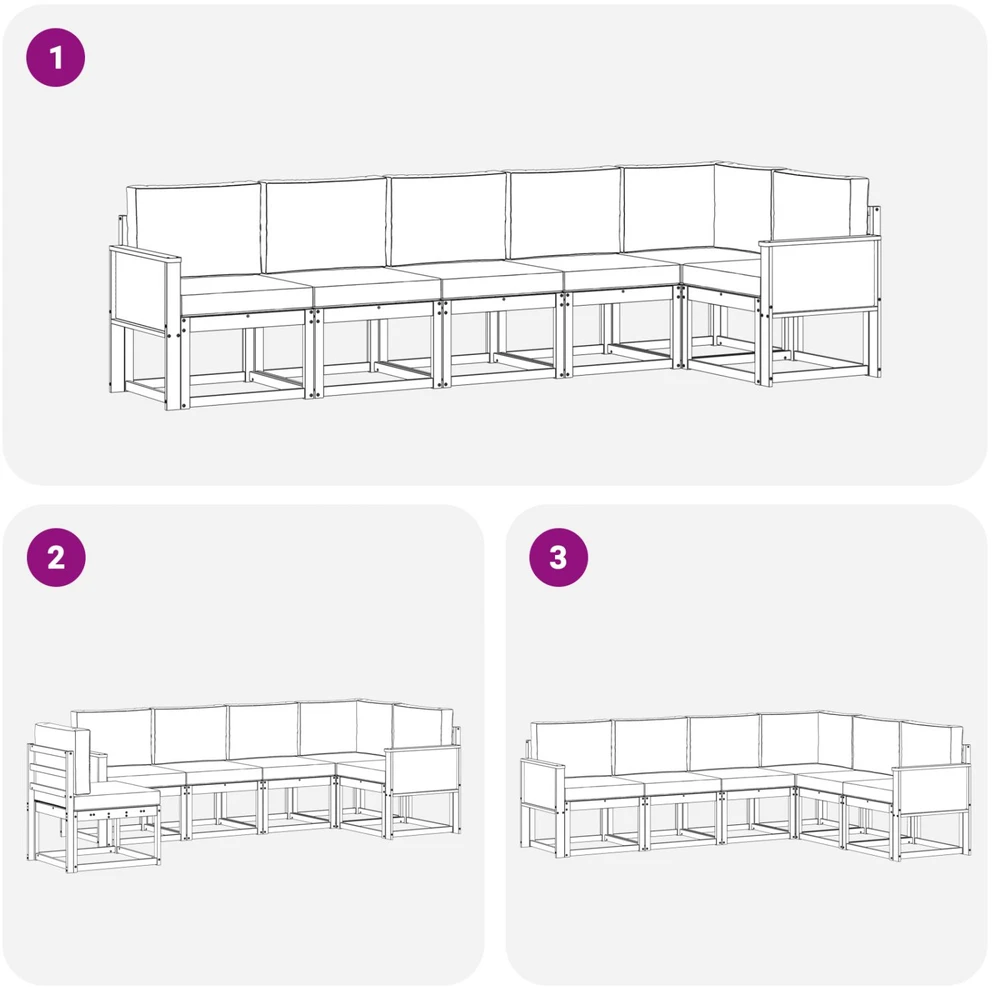 1

2

3